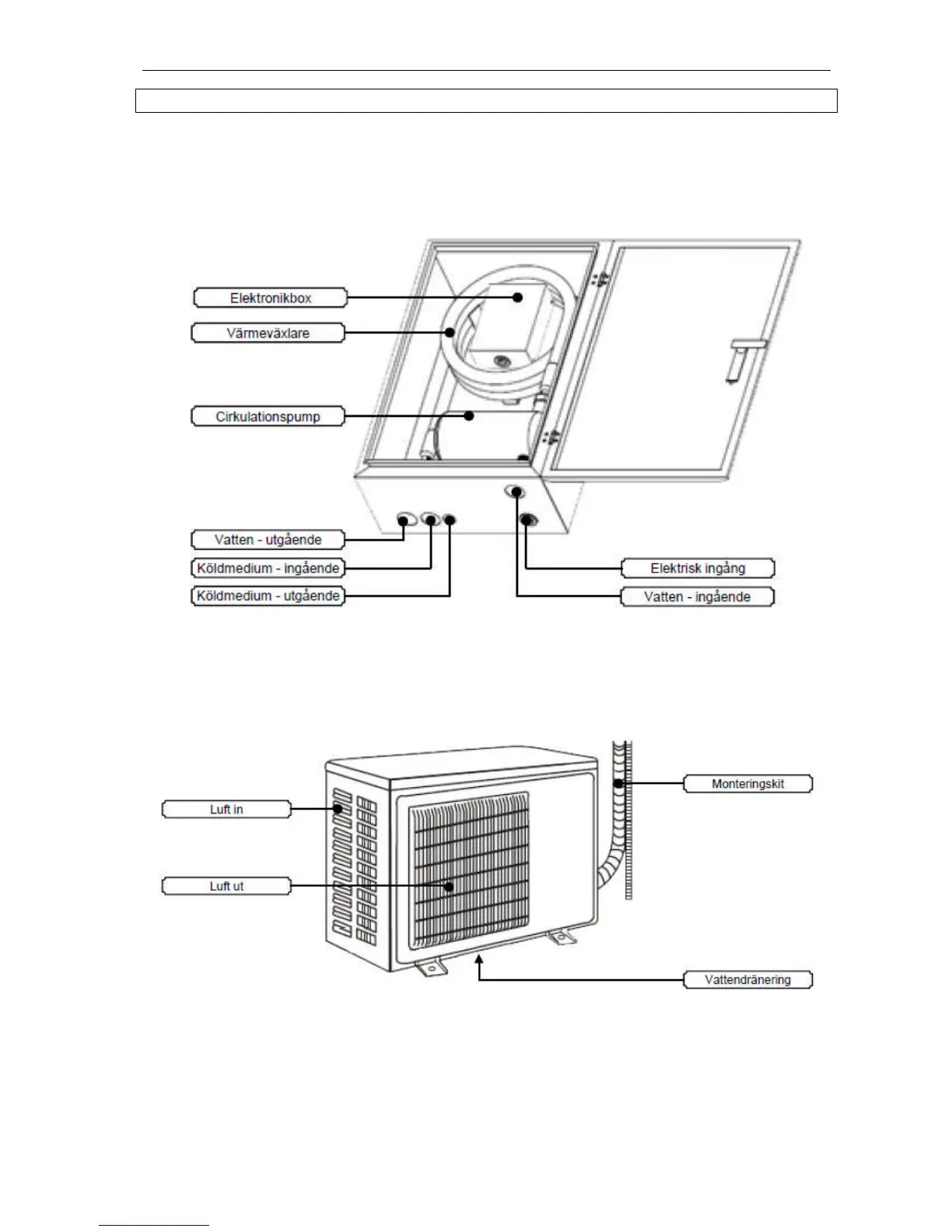 Elektronikbox

Värmeväxlare

Cirkulationspump

Vatten - utgående

Köldmedium - ingående

Köldmedium - utgående

Elektrisk ingång

Vatten - ingående

Luft in

Luft ut

Monteringskit

Vattendränering