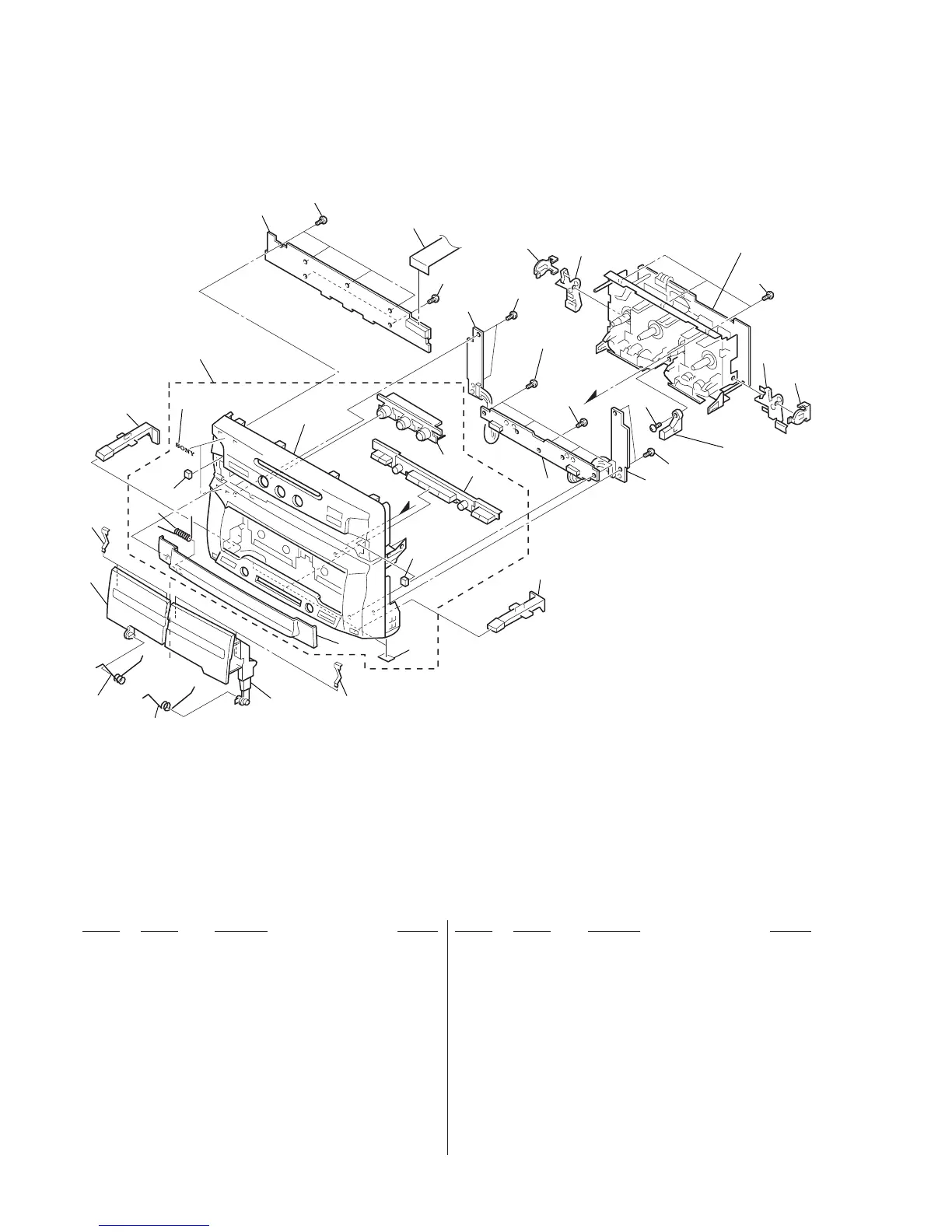 SONY