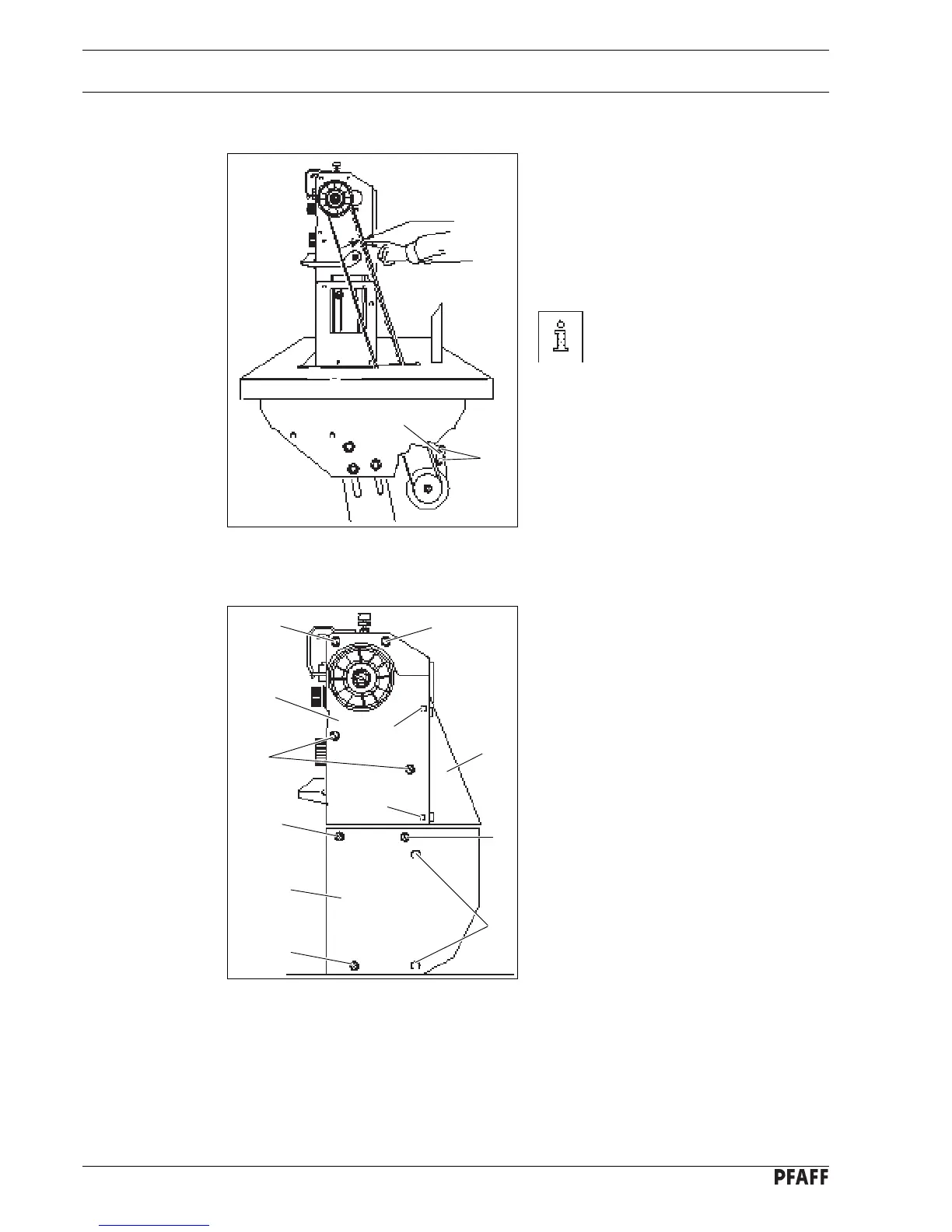 PFAFF