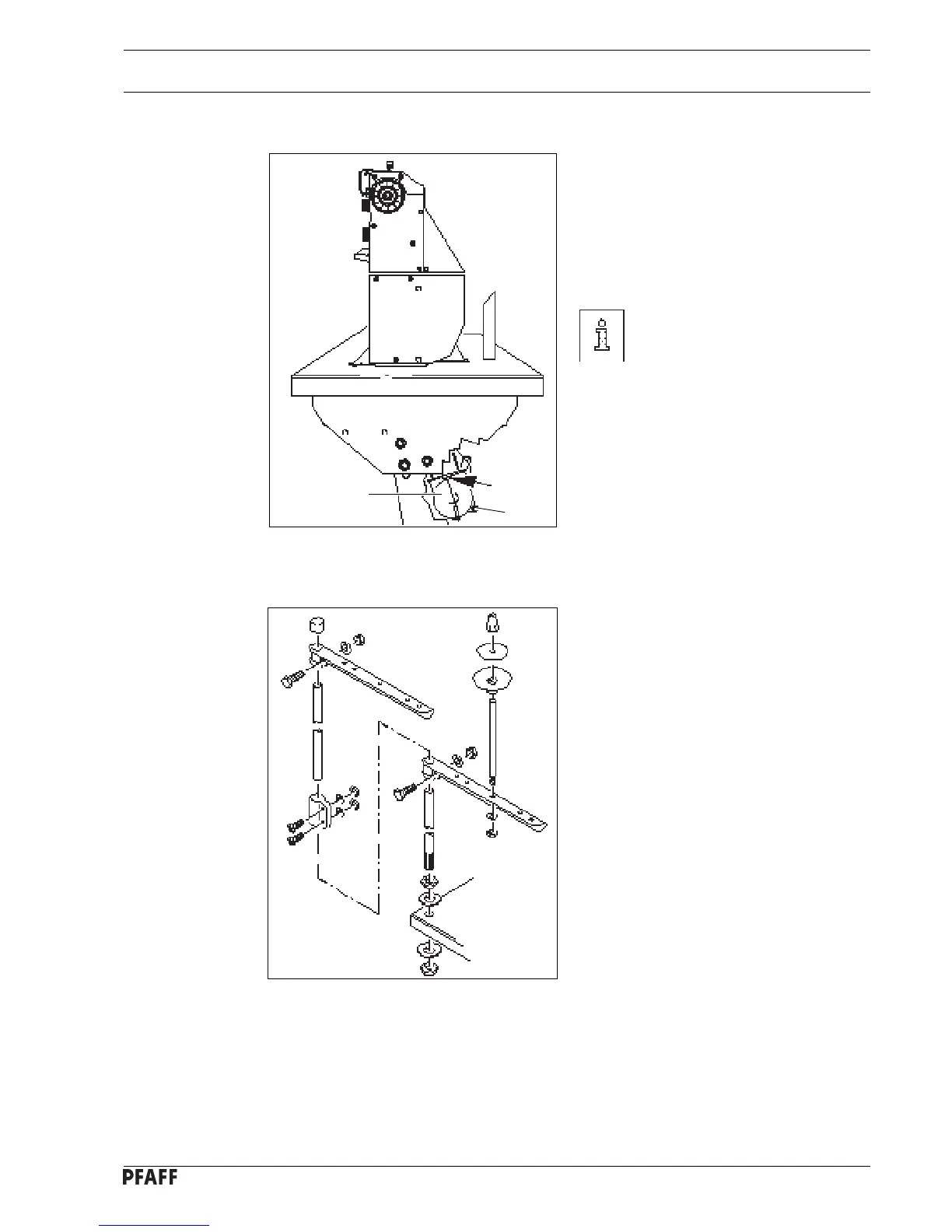 PFAFF