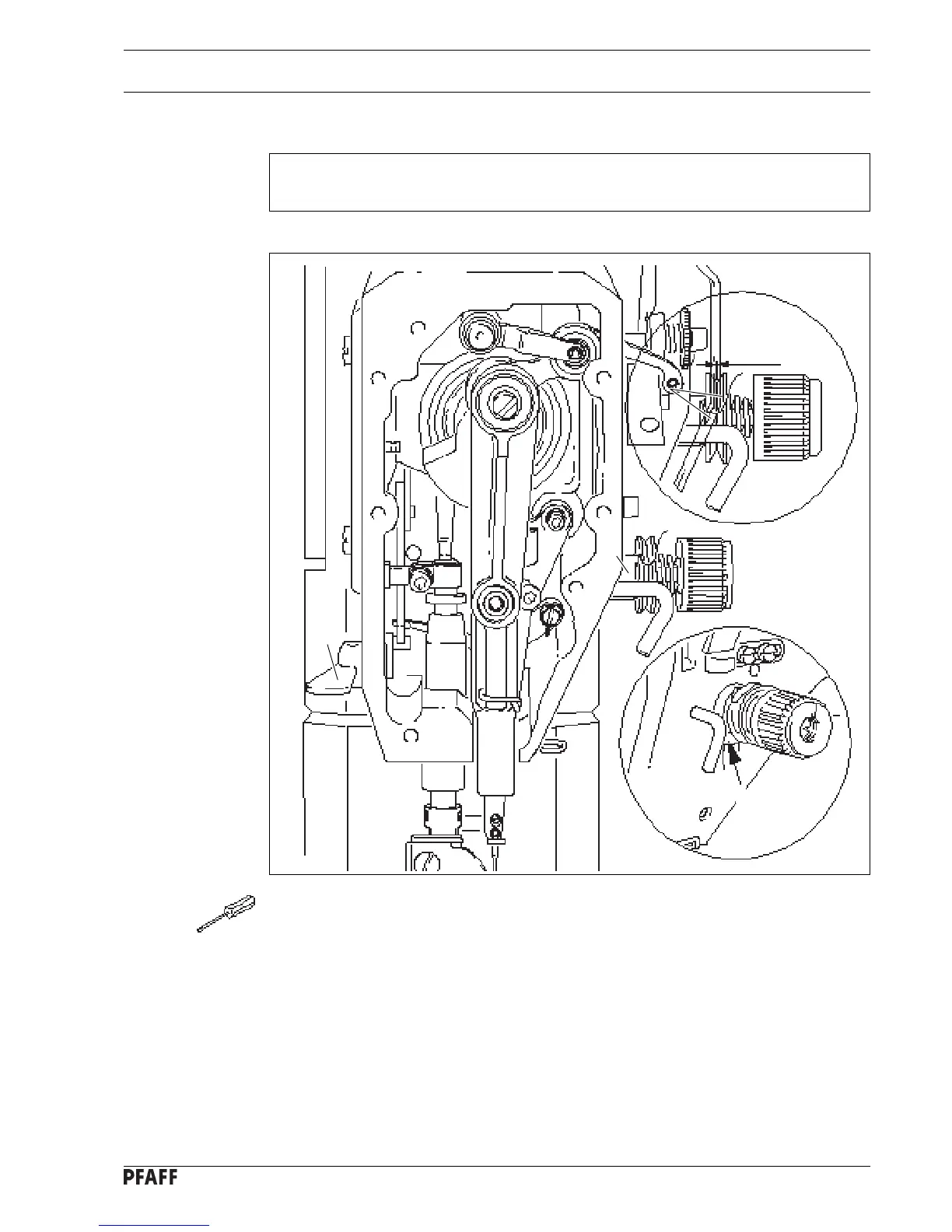 PFAFF