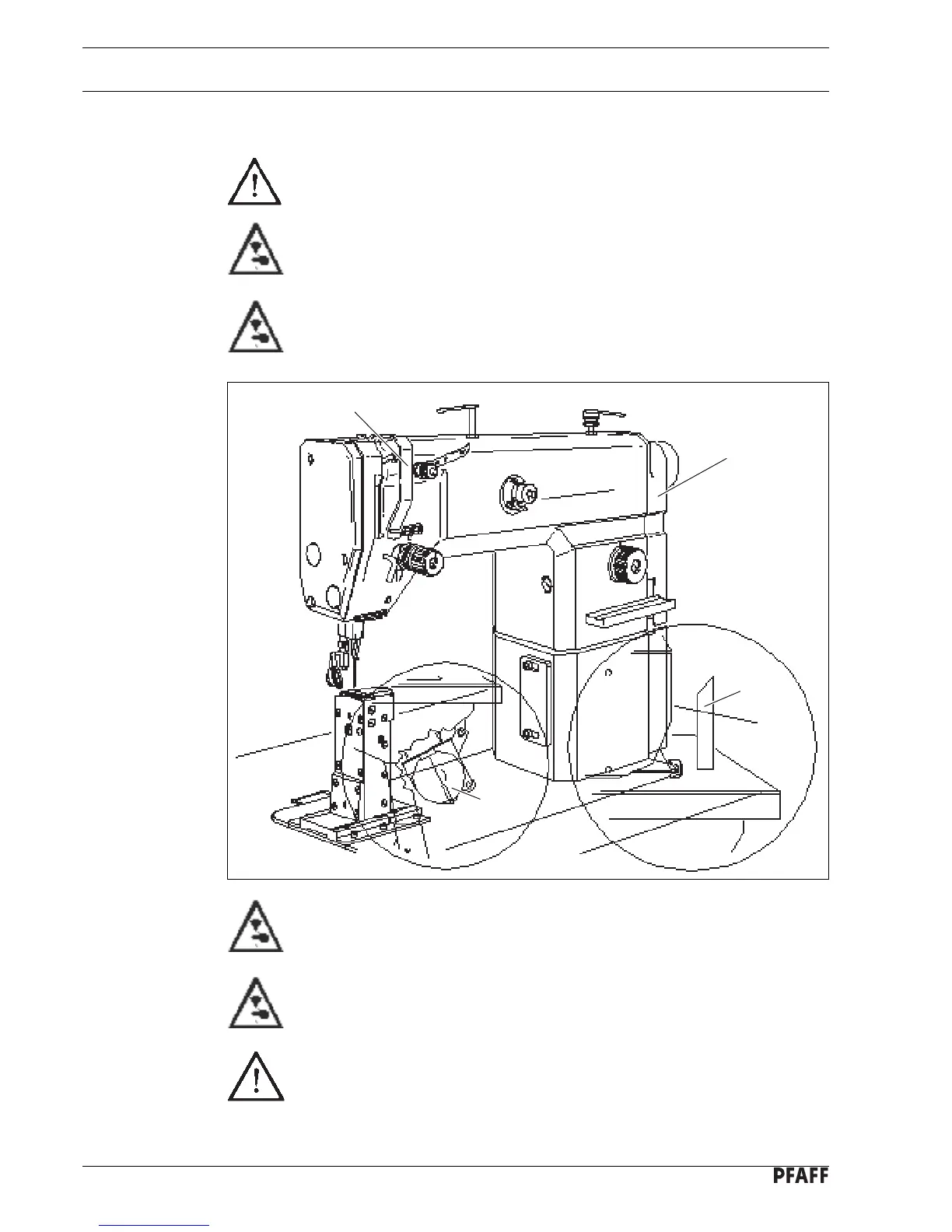 PFAFF