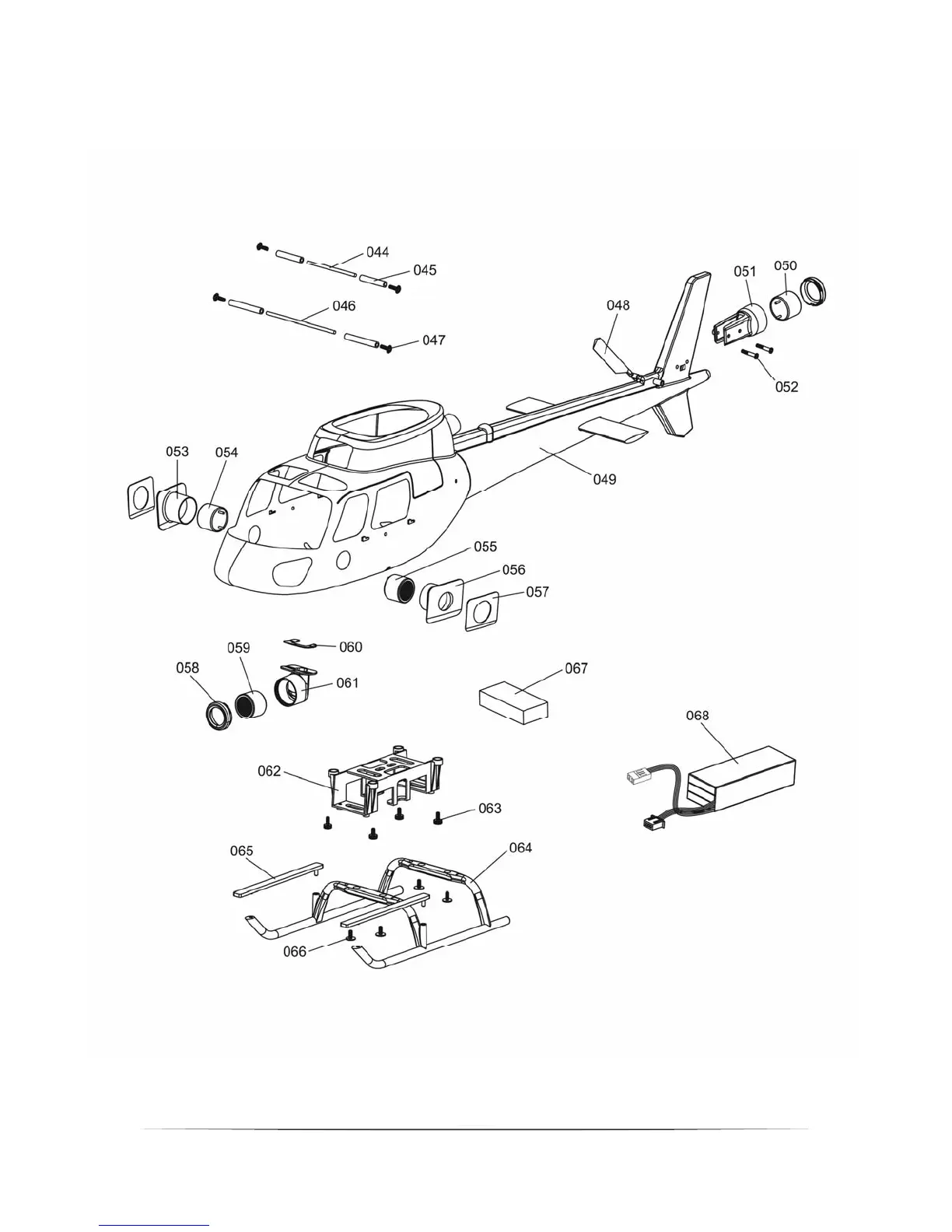 044
045
046
047
048
051
050
052
053
054
049
055
056
057
060
059
058
061
067
068
062
063
065
064
066