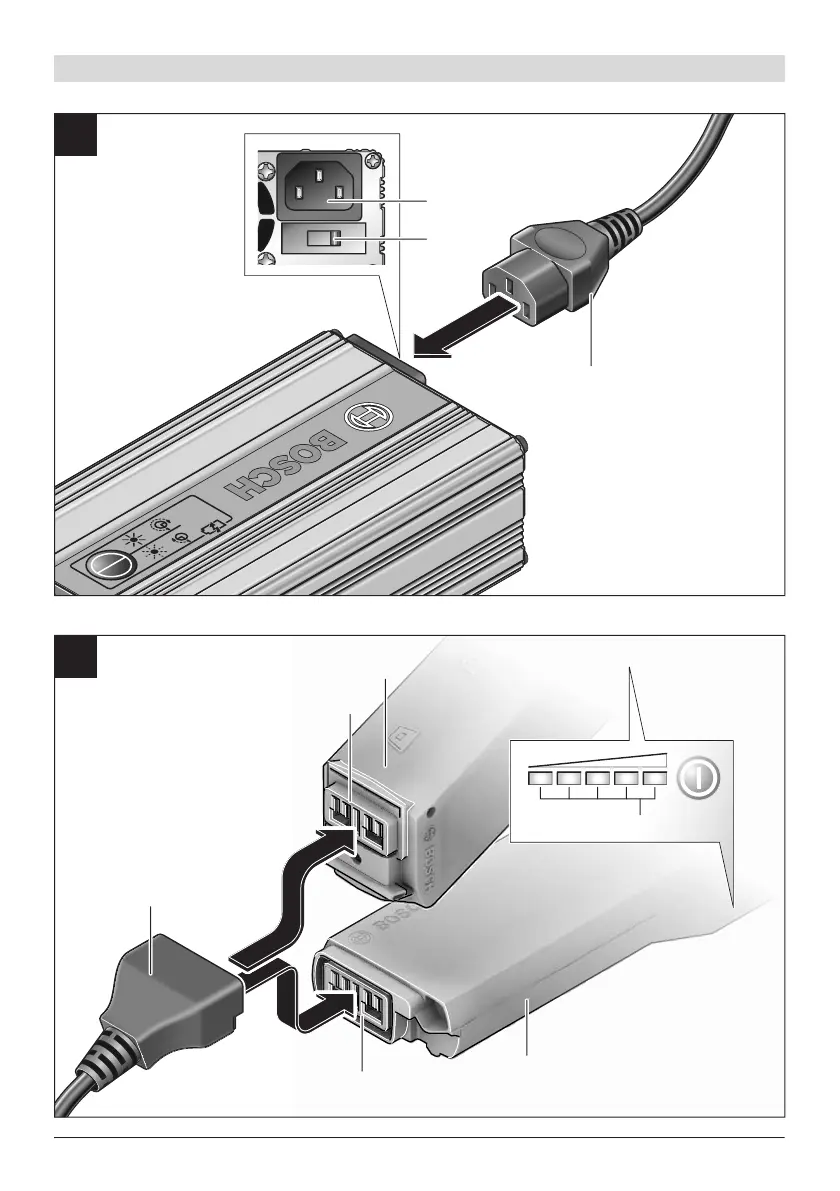 BOSCH

BOSCH

BOSCH