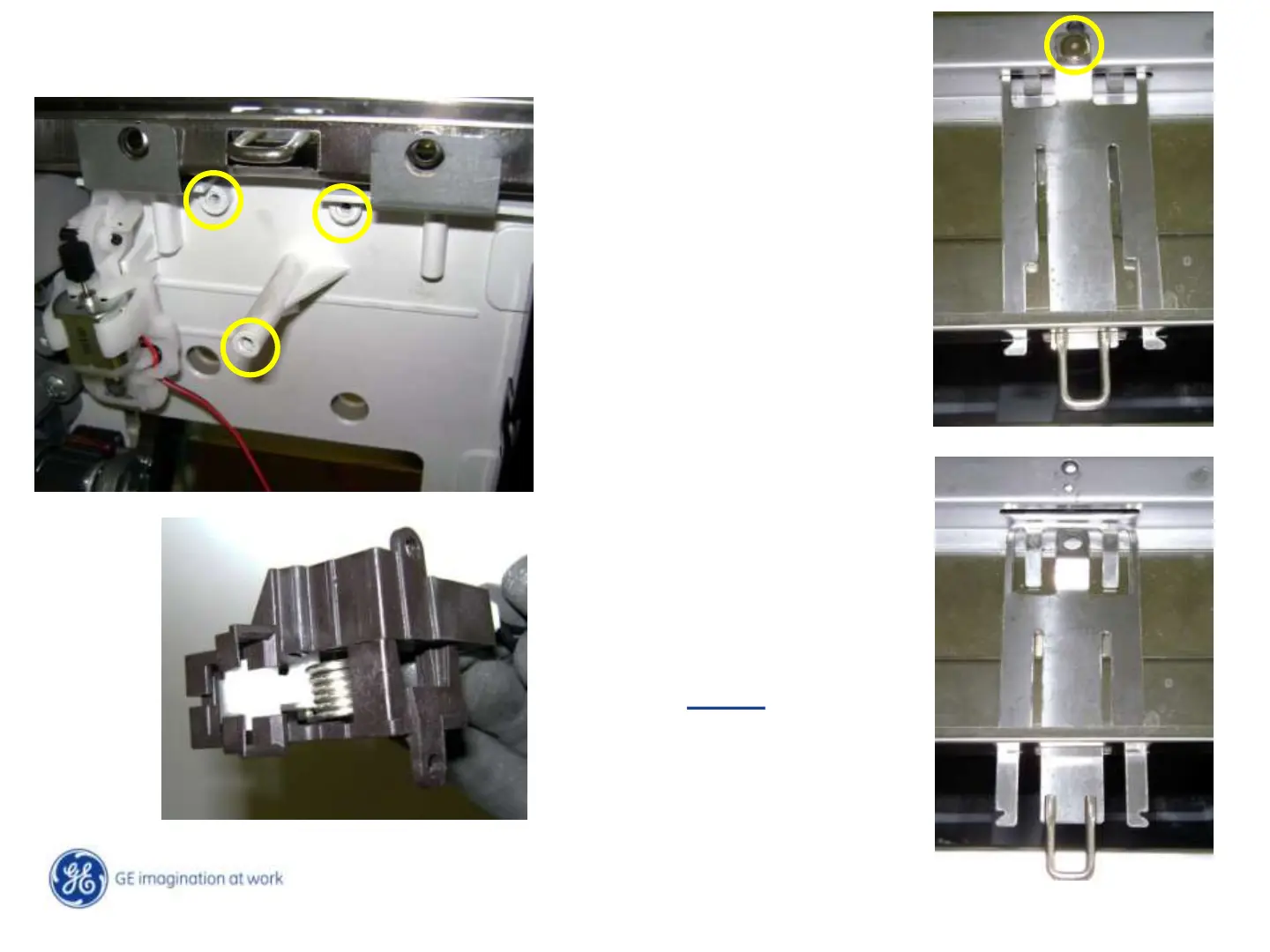 GE imagination at work