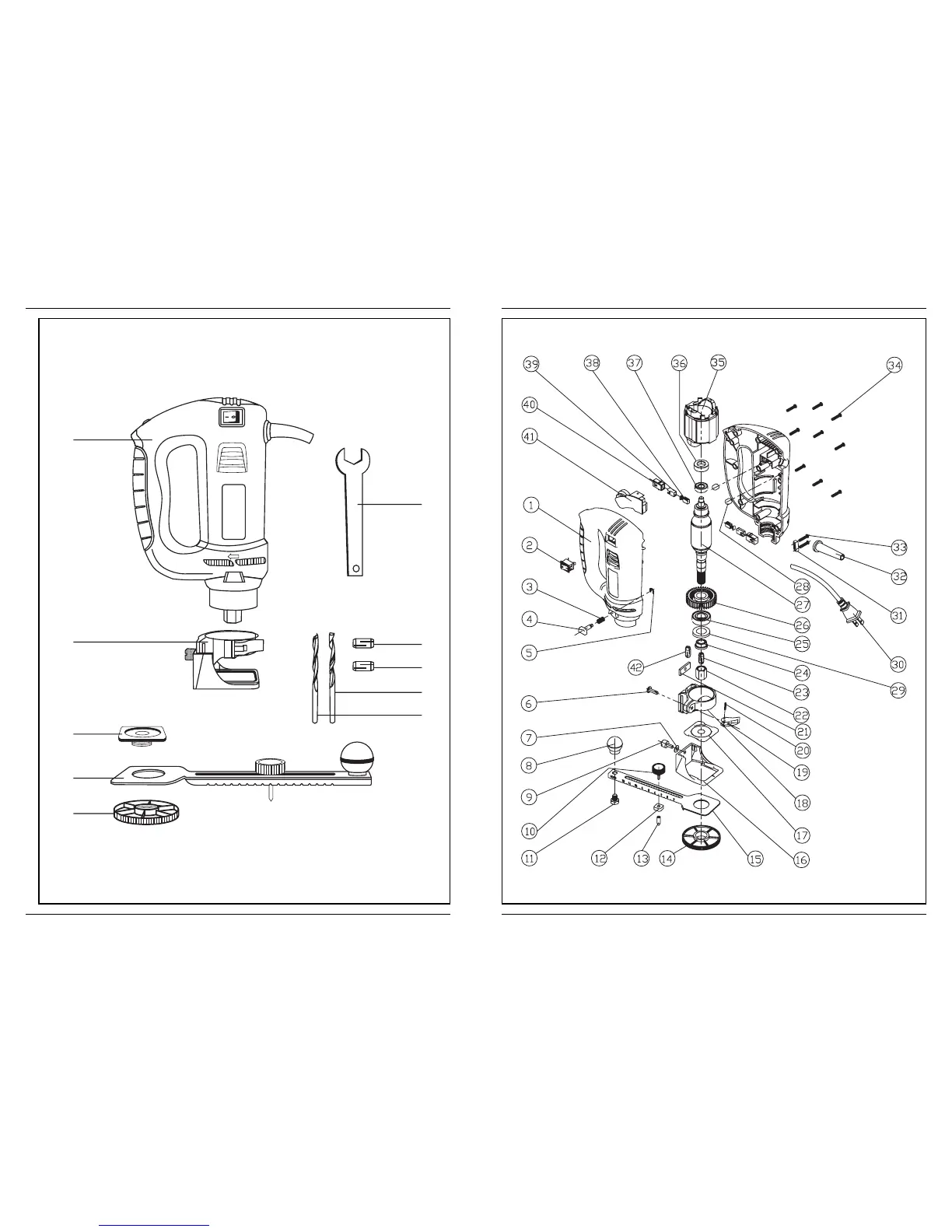 39 38 37 36 35 34
40
41
1
2
3
4
5
42
6
7
8
9
10
11 12 13 14 15 16
17
18
19
20
21
22
23
24
25
26
27
28
29
30
31
32
33