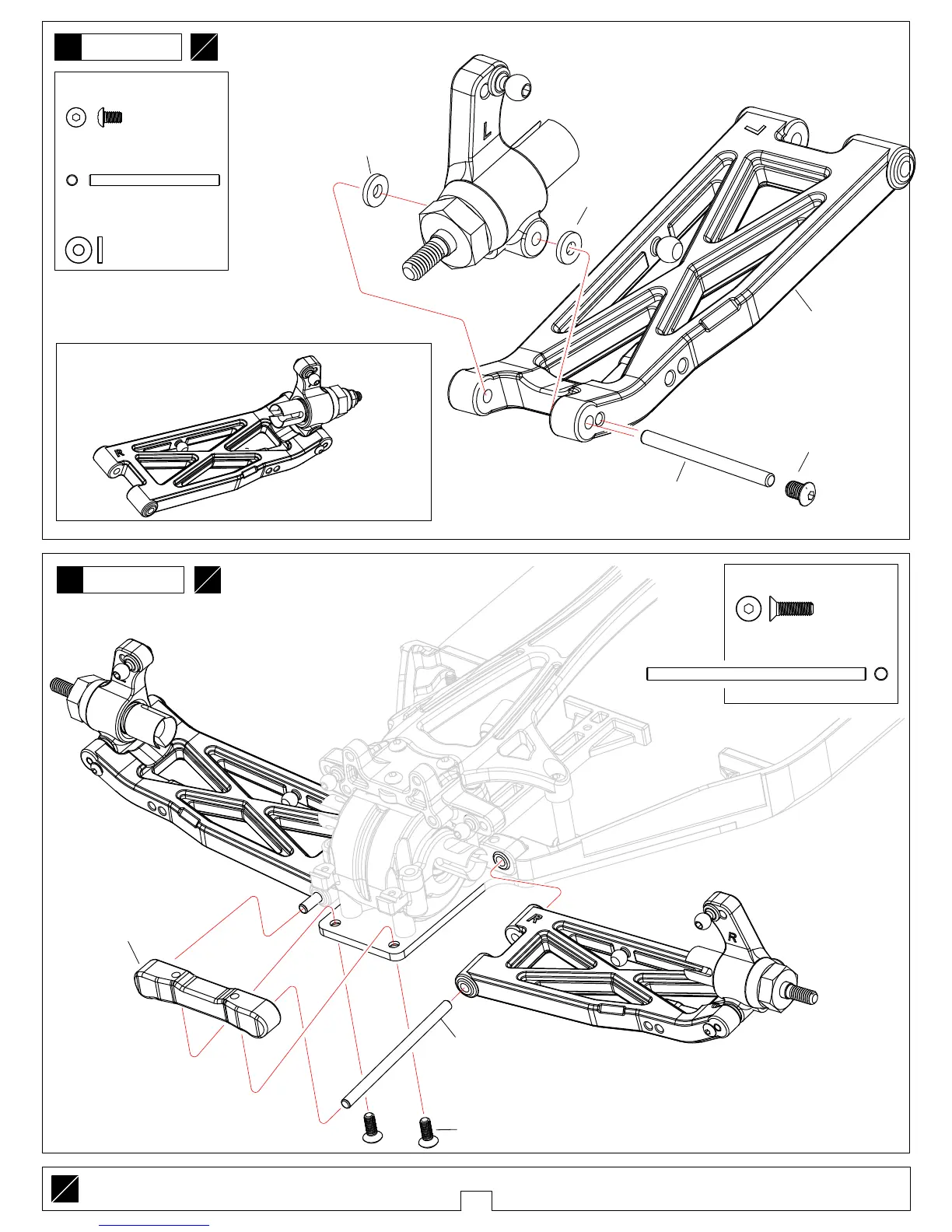 L

L

R

R

R