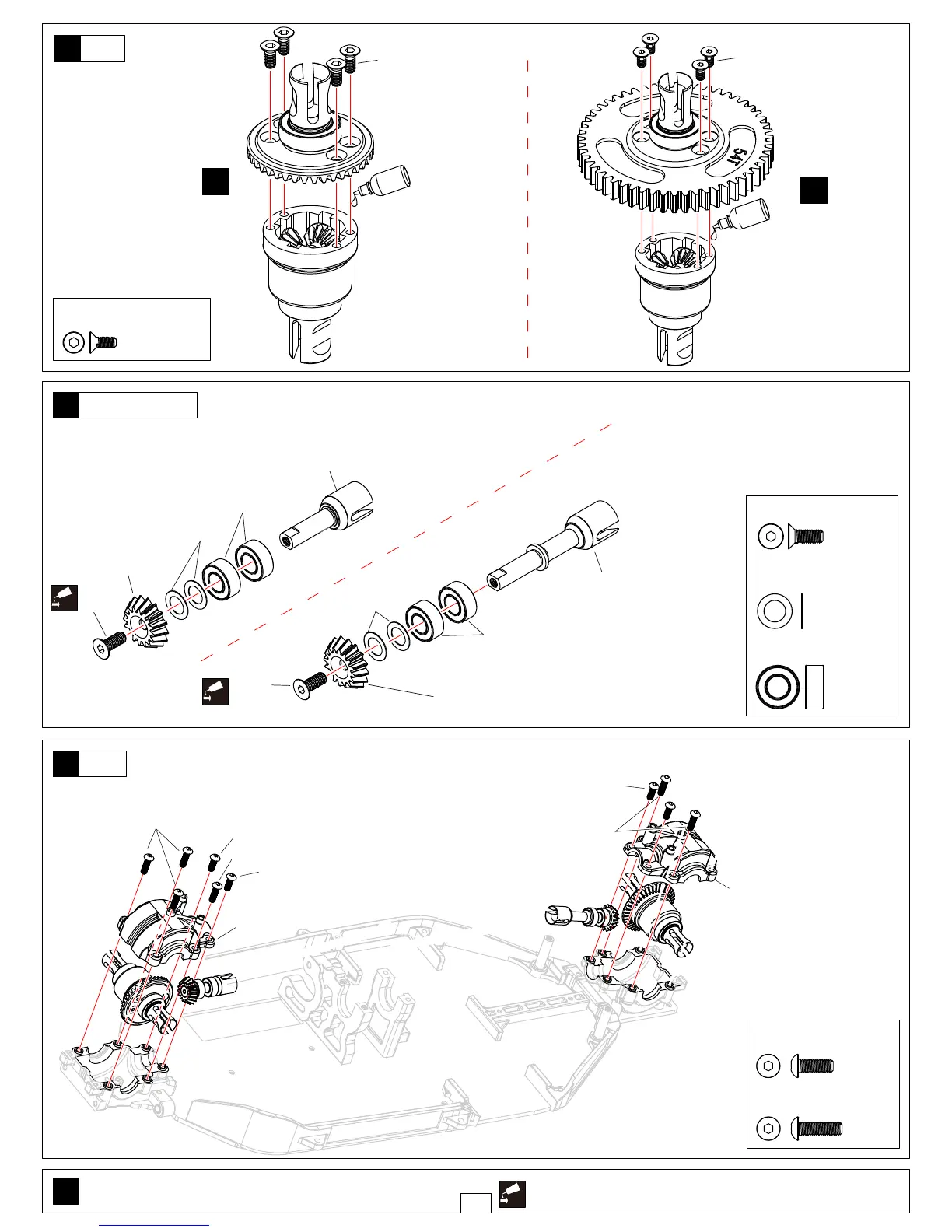 54T