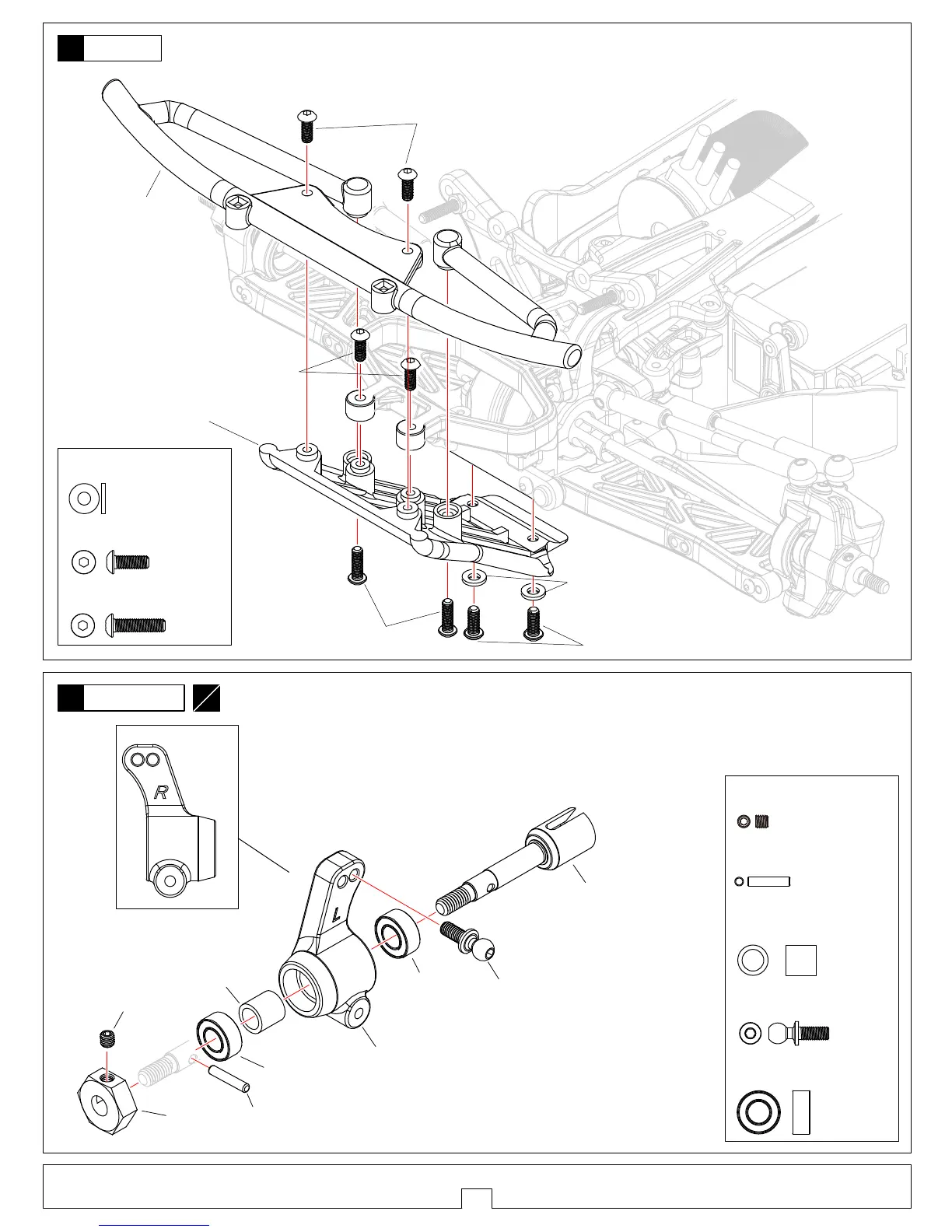 R

L