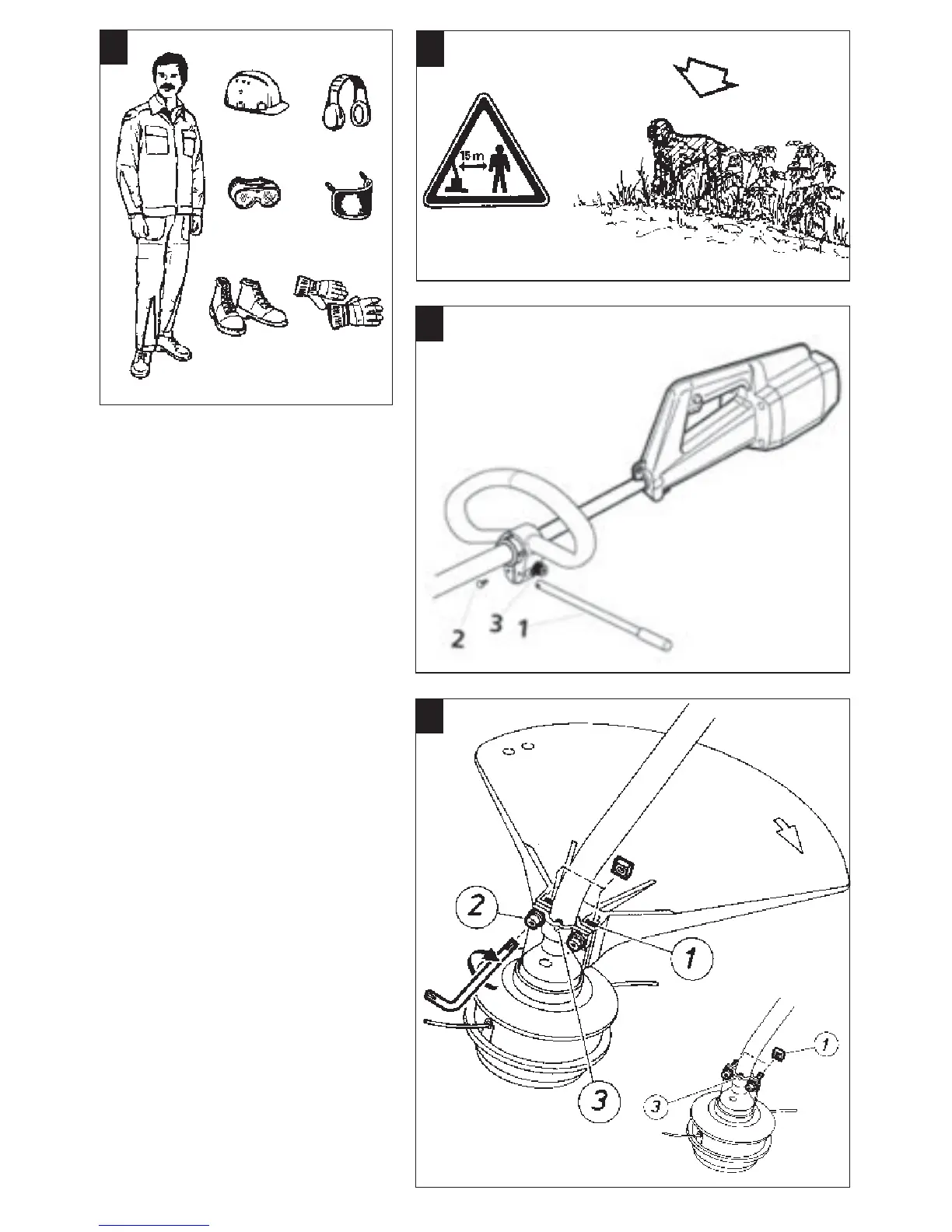 15 m

2 3 1

2

1

3

1

3