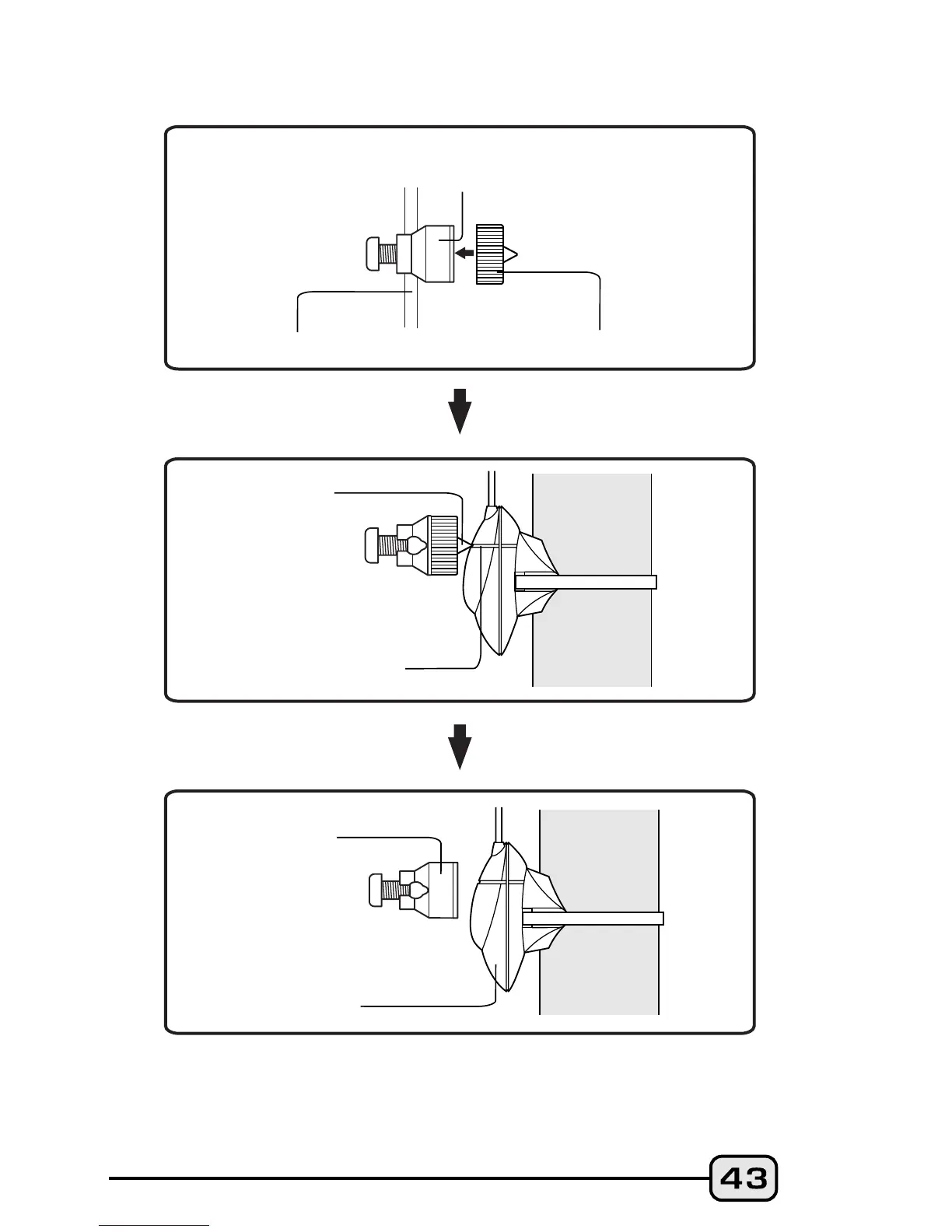 43