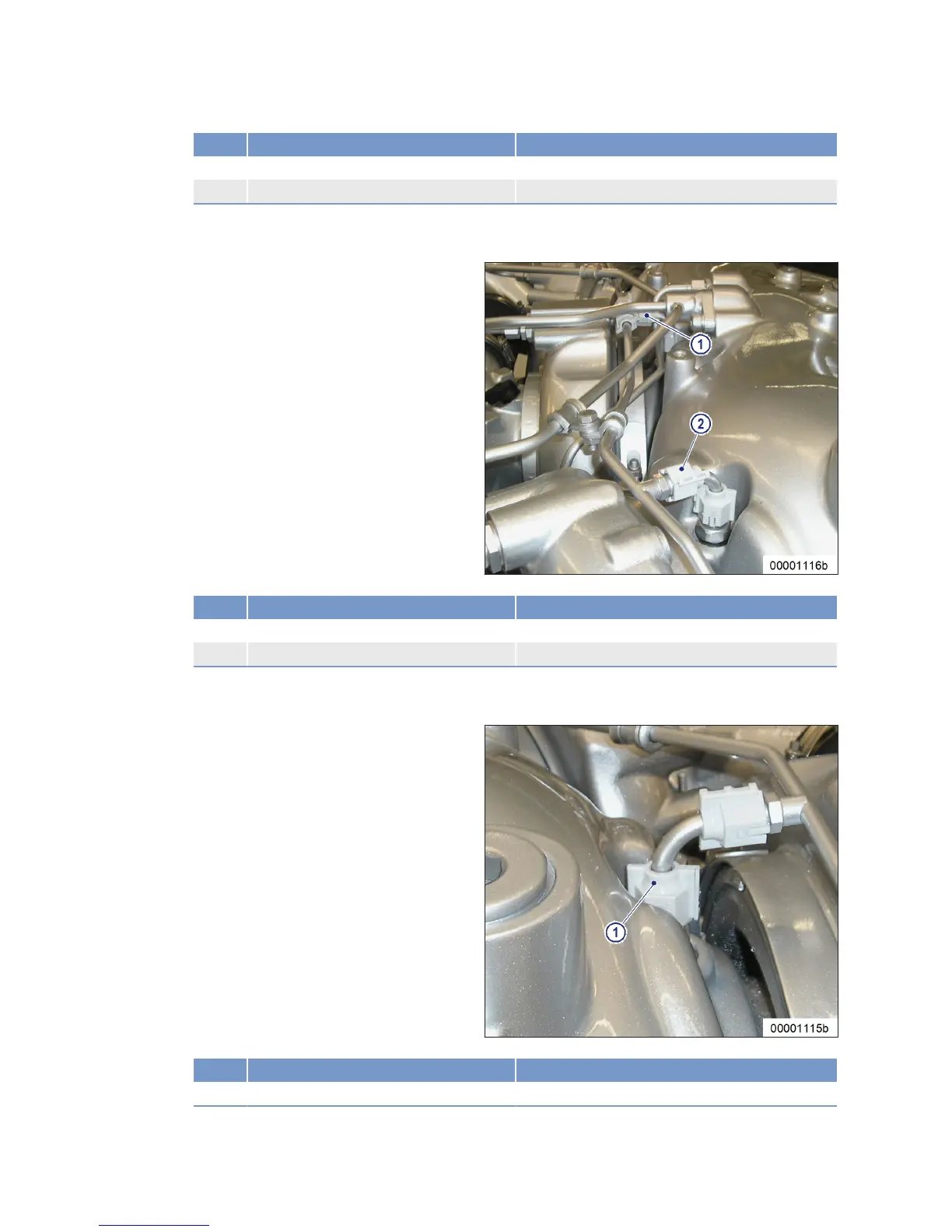 1

2

00001116b

1

00001115b