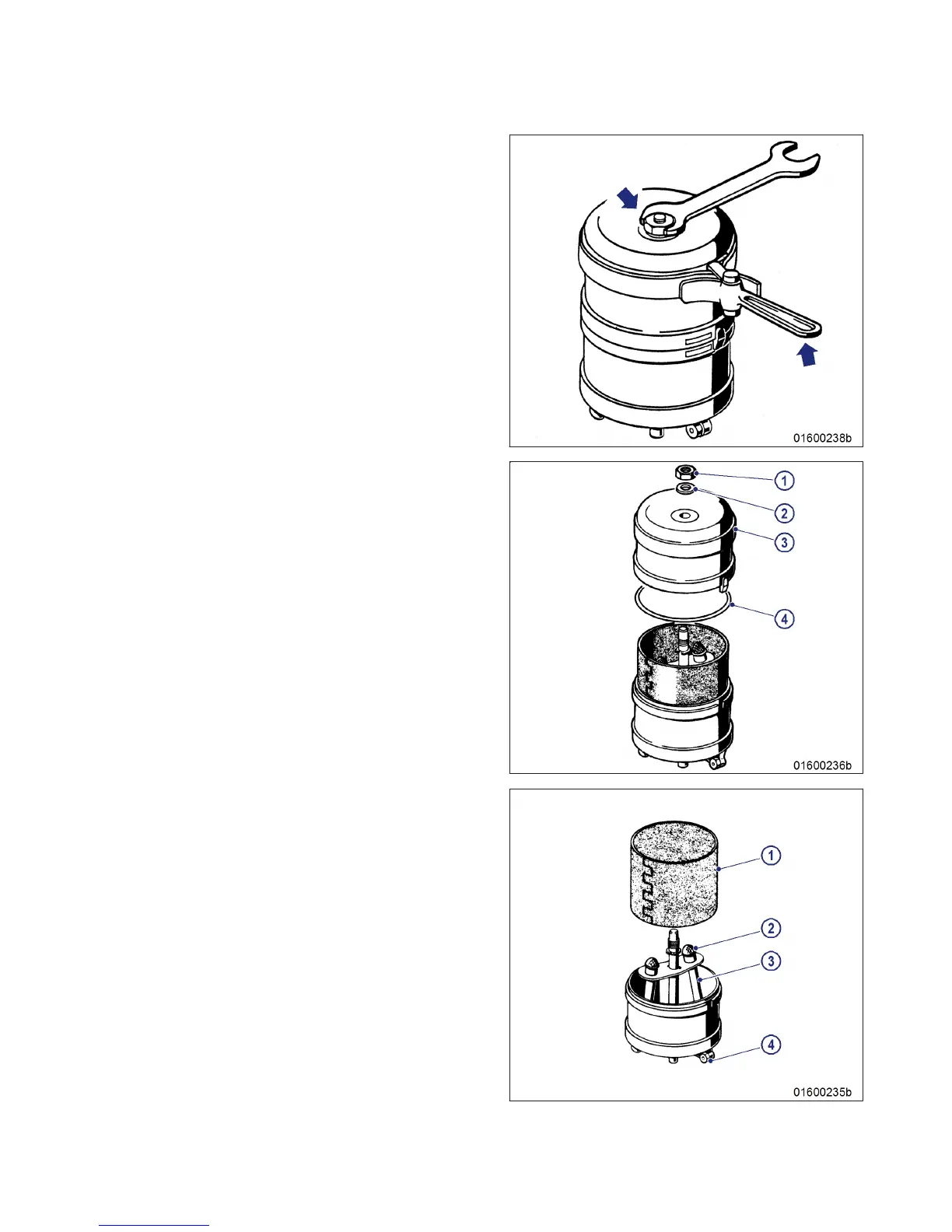 01600238b

1
2
3
4
01600236b

1
2
3
4
01600235b