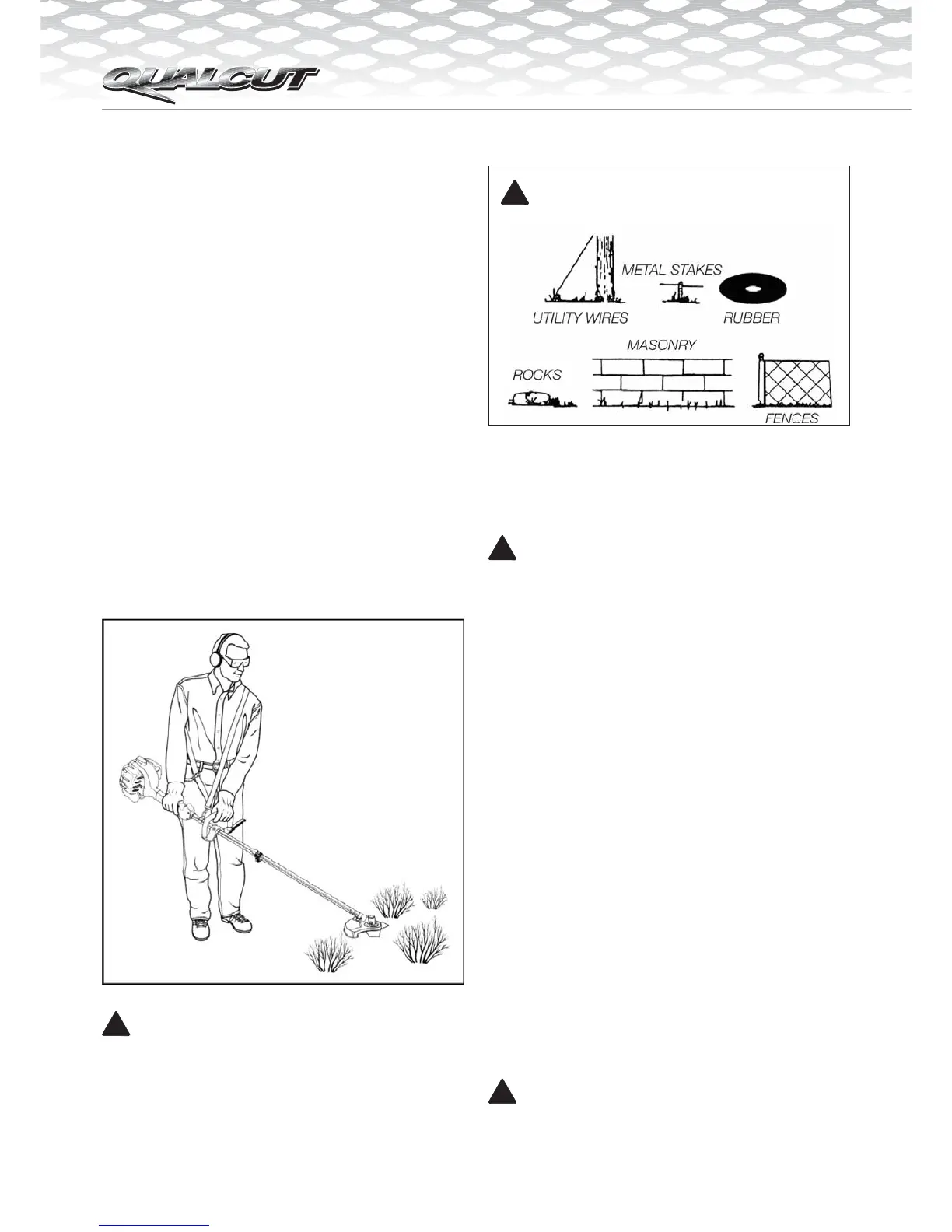 QUALCUT

METAL STAKES

UTILITY WIRES

RUBBER

MASONRY

ROCKS

FENCES