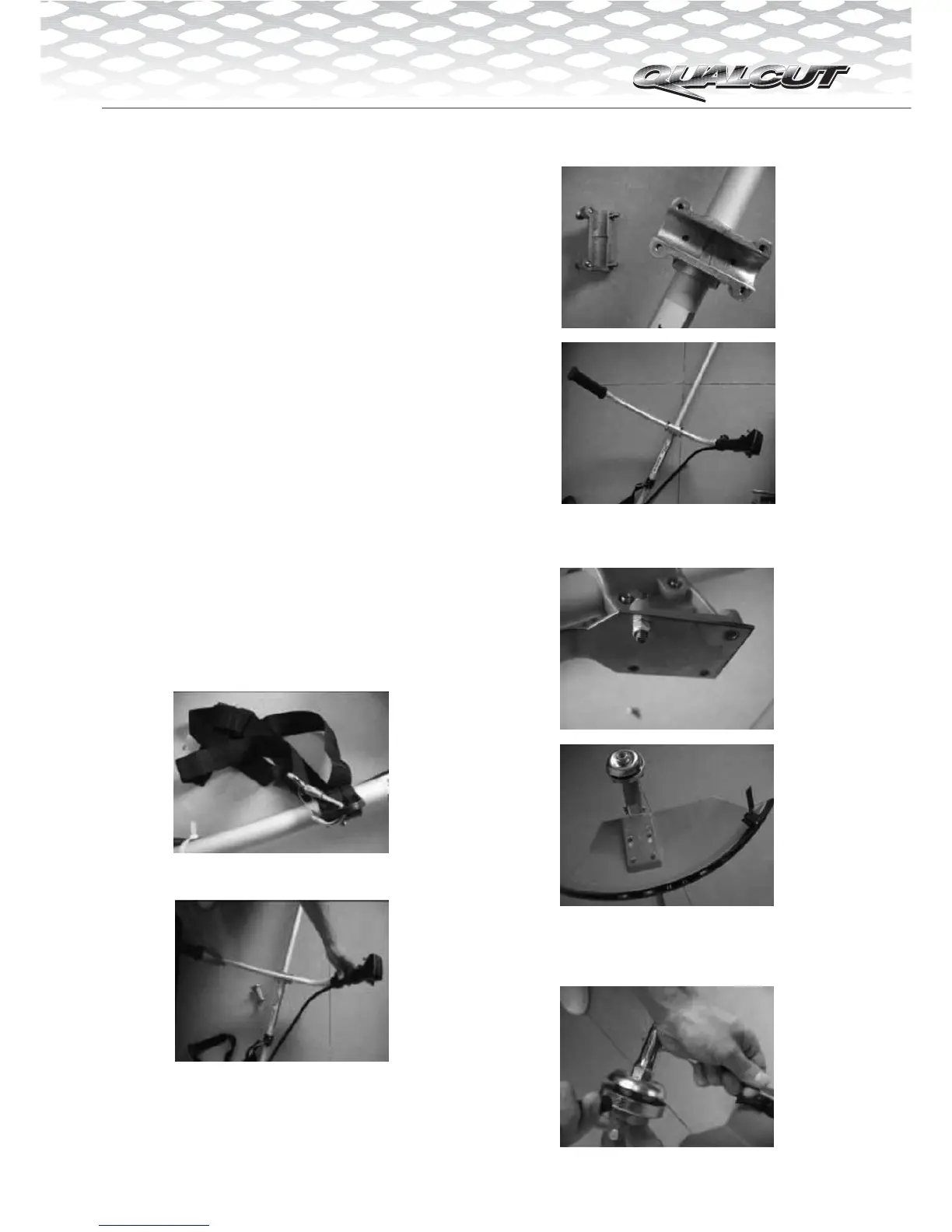 QUALCUT