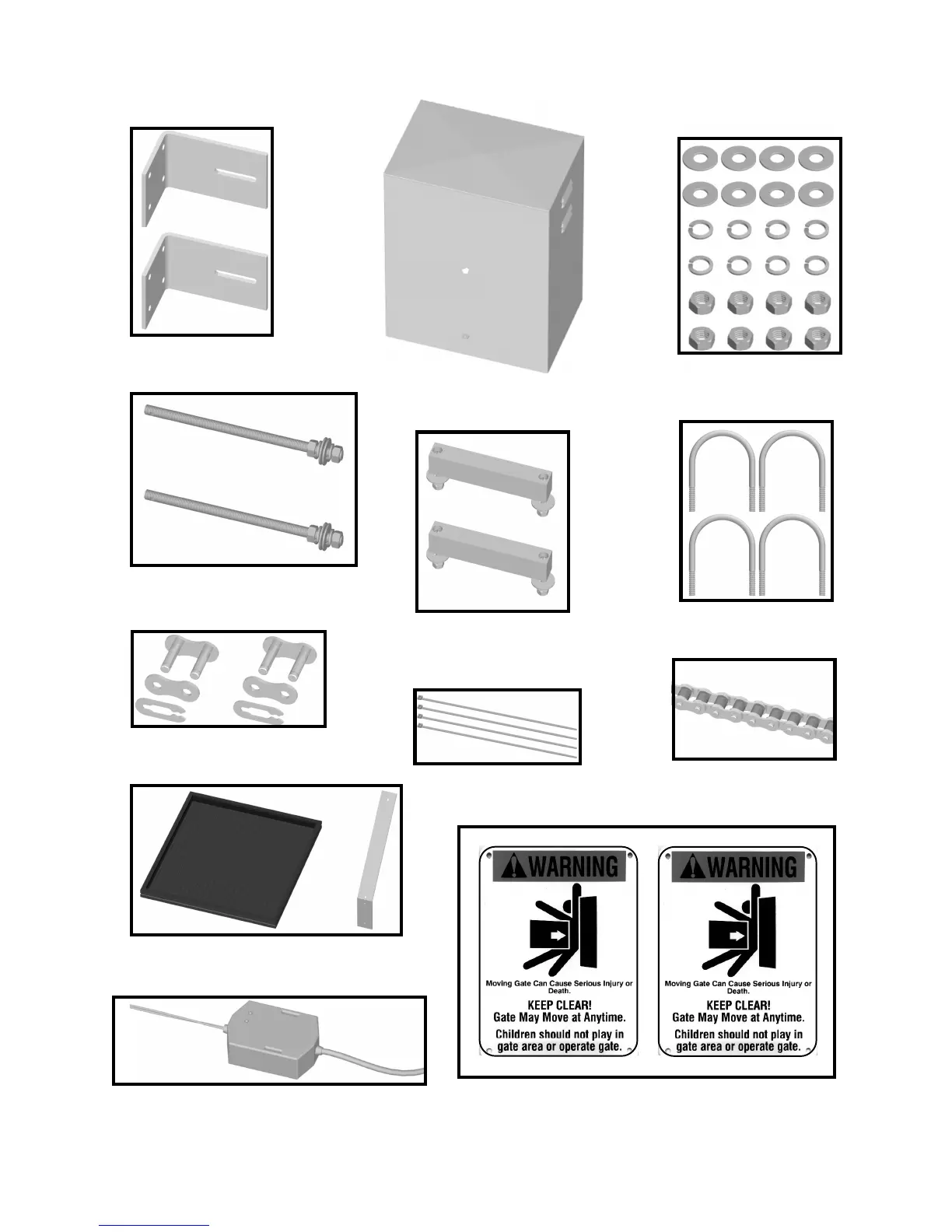 WARNING

Moving Gate Can Cause Serious Injury or Death.

KEEP CLEAR!
Gate May Move at Anytime.

Children should not play in gate area or operate gate.

WARNING

Moving Gate Can Cause Serious Injury or Death.

KEEP CLEAR!
Gate May Move at Anytime.

Children should not play in gate area or operate gate.