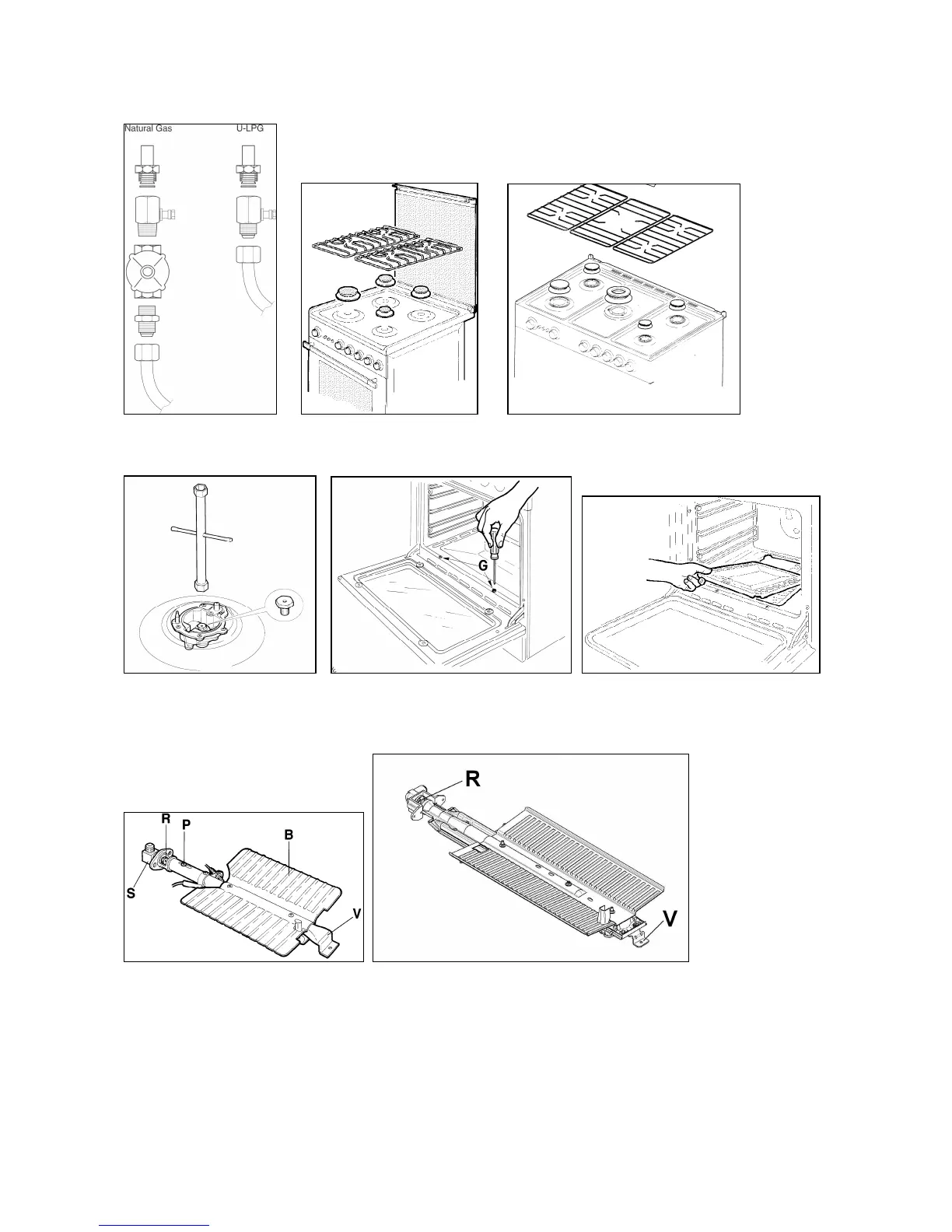 Natural Gas

U-LPG

G

R

P

B

S

V

R

V