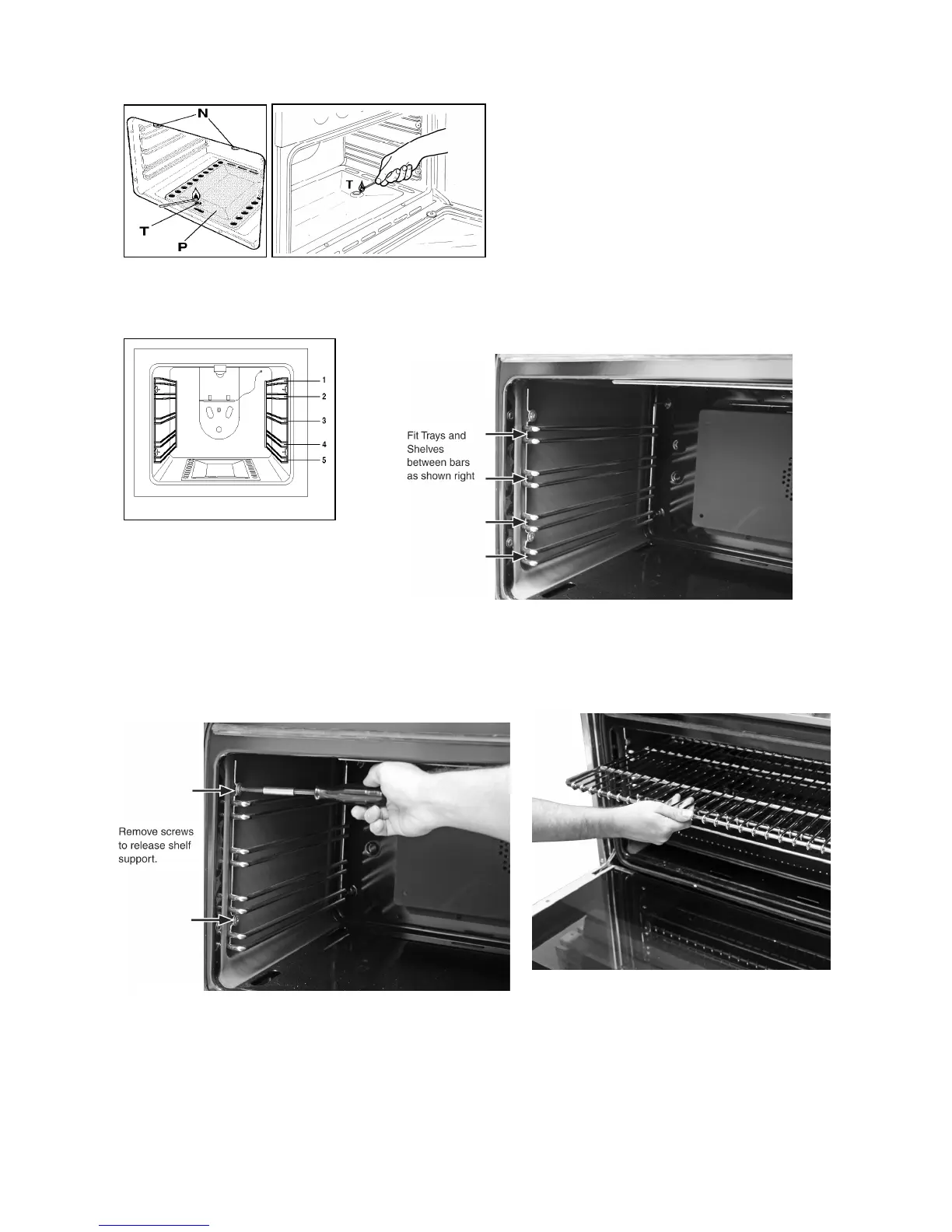 N

T

P

T

1

2

3

4

5

Fit Trays and Shelves between bars as shown right

Remove screws to release shelf support.