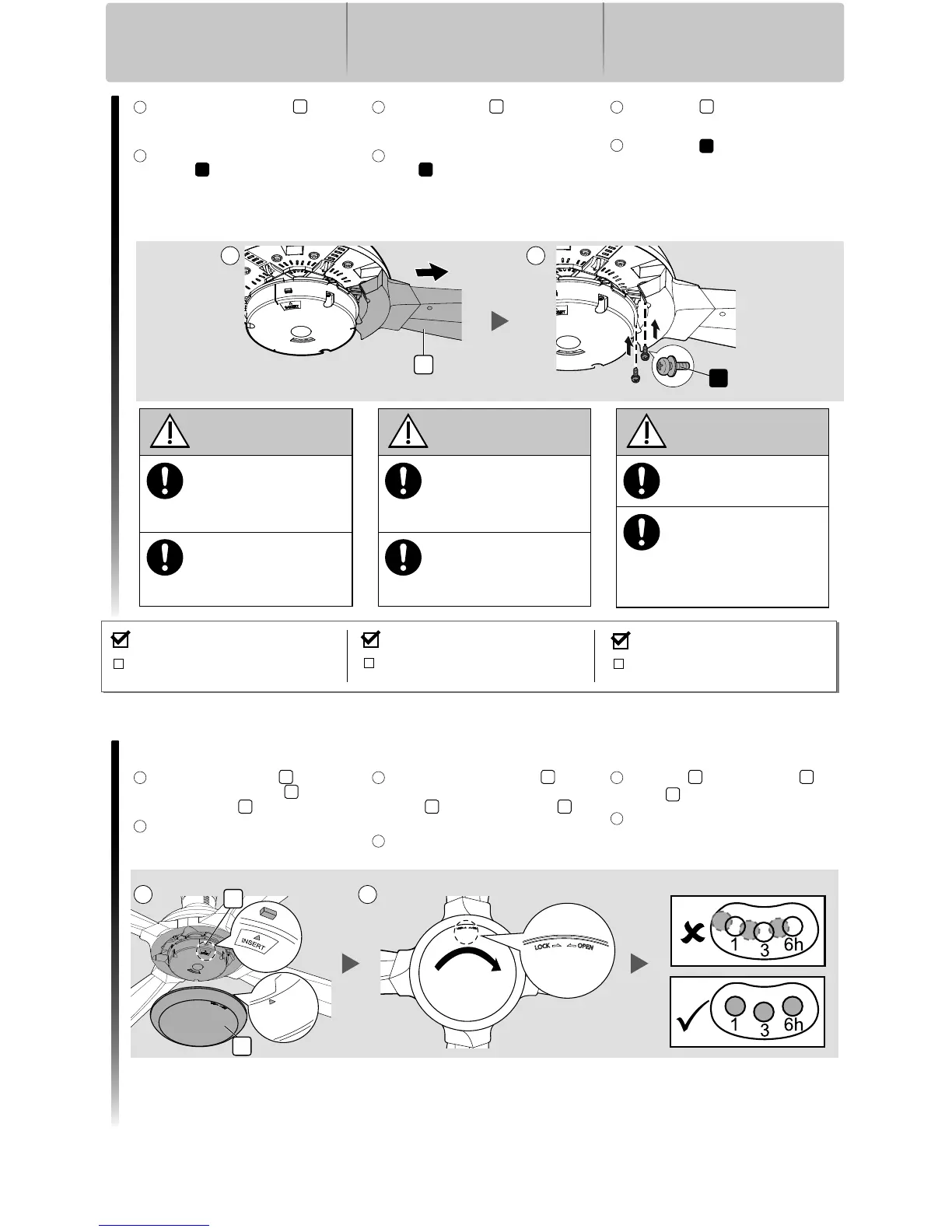 INSERT

LOCK OPEN

1 3 6h

1 3 6h