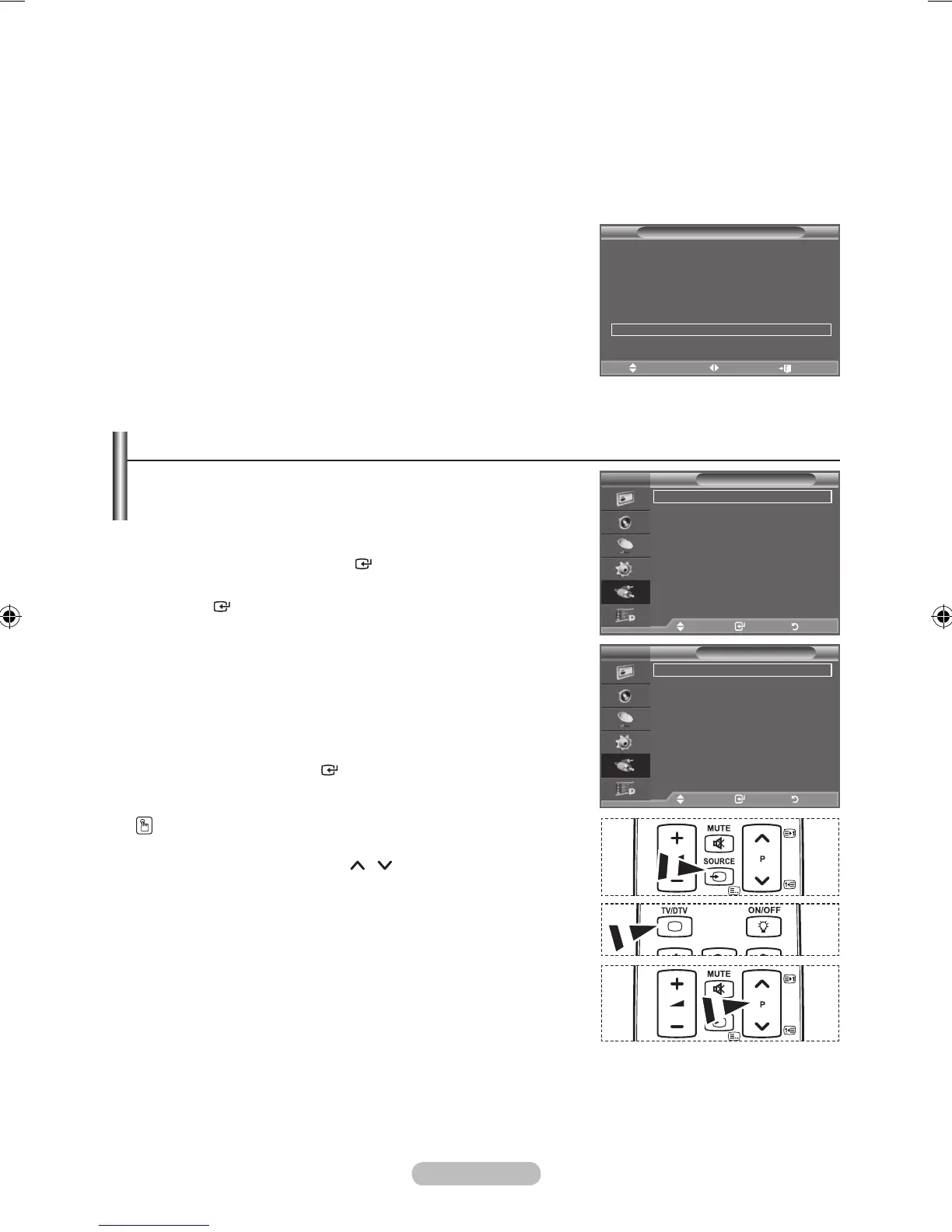 MUTE
SOURCE
P
TV/DTV
ON/OFF
MUTE
P