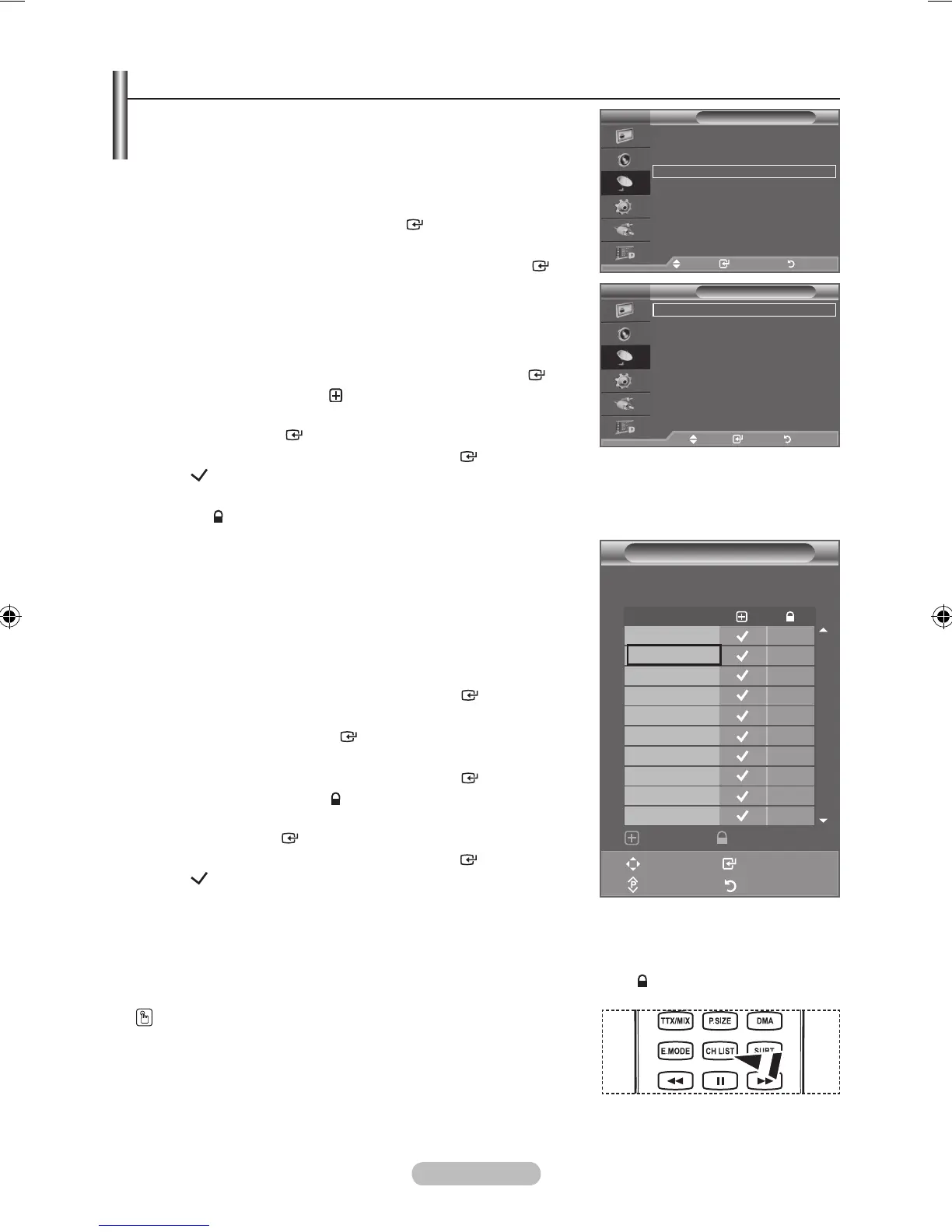 TTX/MIX
P.SIZE
DMA
E.MODE
CH LIST
SUBT.