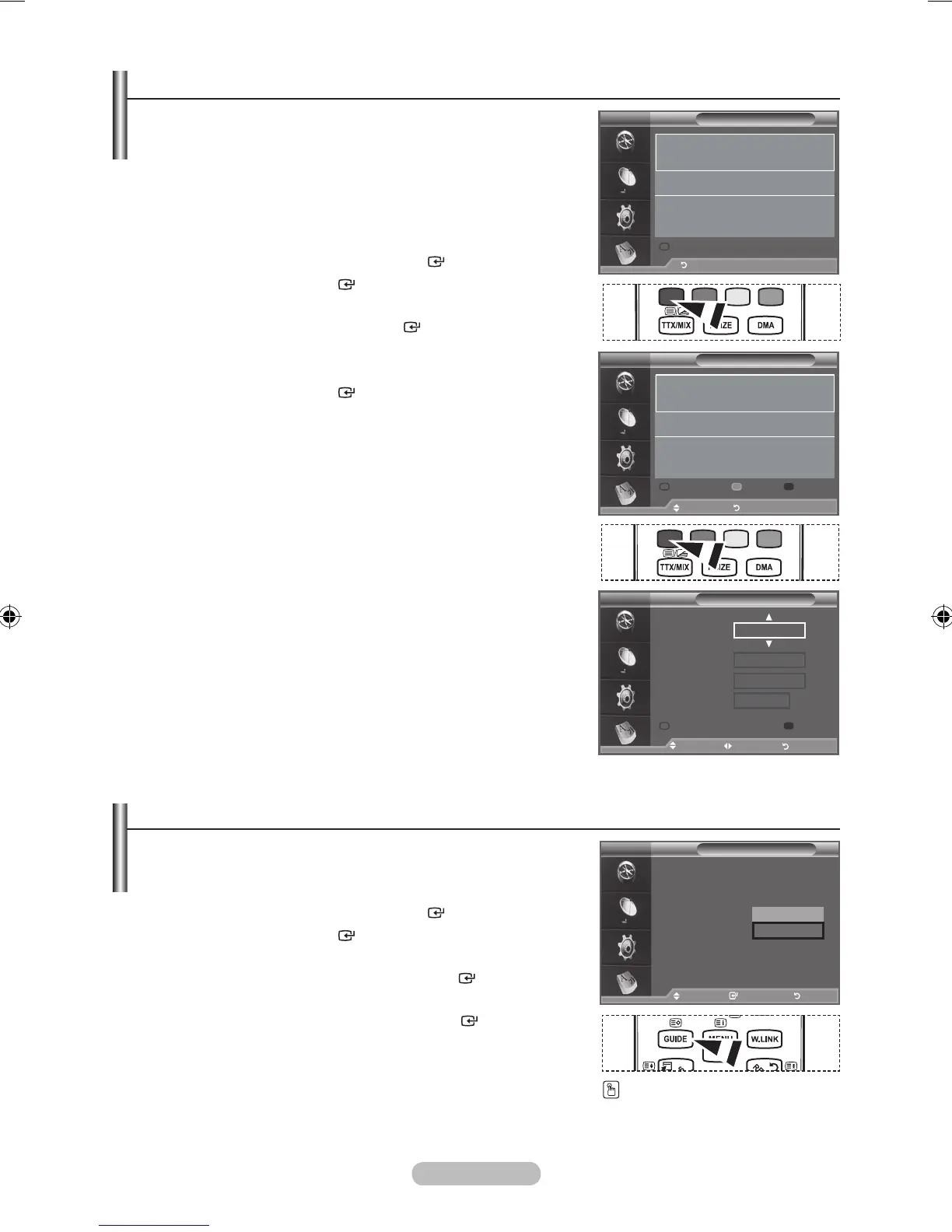 TTX/MIX

DMA

TTX/MIX

DMA

GUIDE

W.LINK