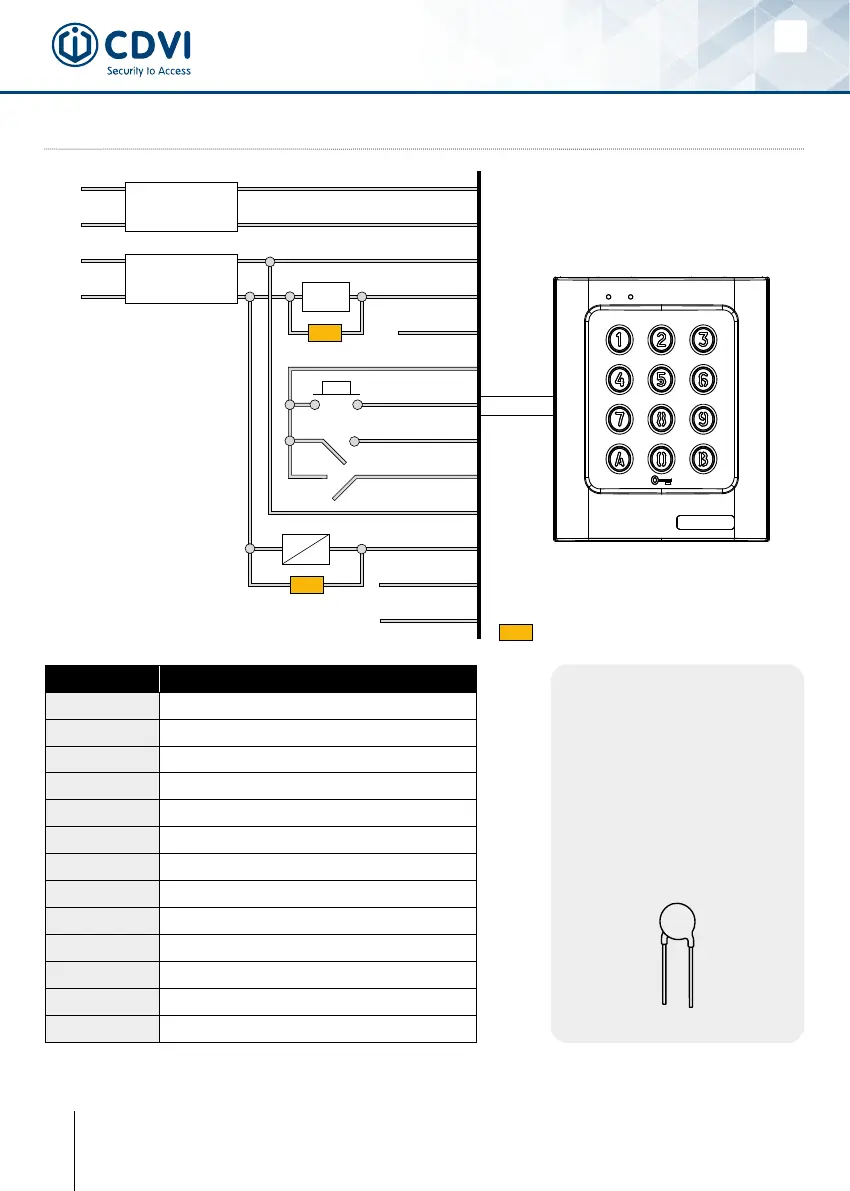 CDVI
Security to Access

1 2 3
4 5 6
7 8 9
A 0 B