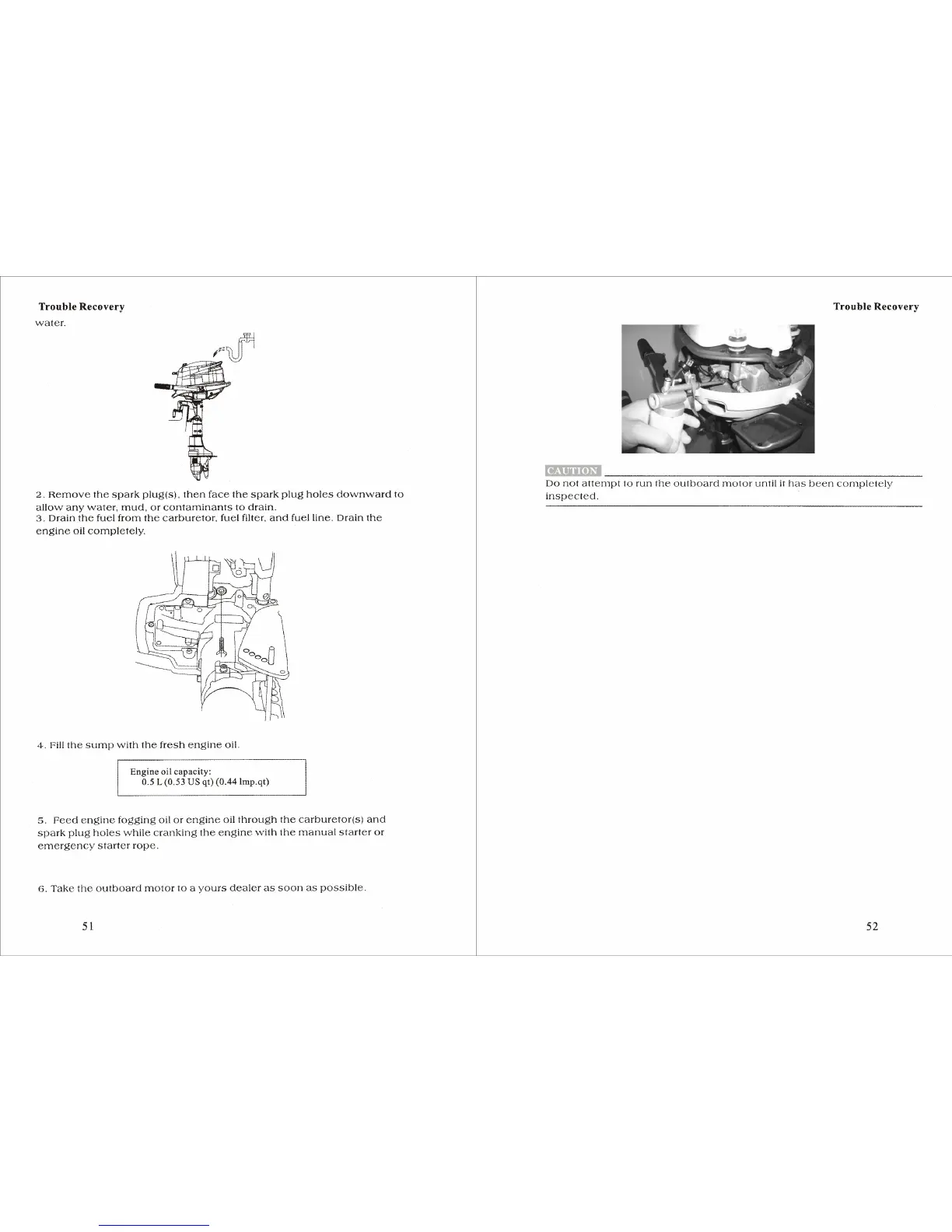 Trouble Recovery

water.

2. Remove the spark plug(s), then face the spark plug holes downward to allow any water, mud, or contaminants to drain.
3. Drain the fuel from the carburetor, fuel filter, and fuel line. Drain the engine oil completely.

4. Fill the sump with the fresh engine oil.

Engine oil capacity:
0.5 L (0.53 US qt) (0.44 Imp.qt)

5. Feed engine fogging oil or engine oil through the carburetor(s) and spark plug holes while cranking the engine with the manual starter or emergency starter rope.

6. Take the outboard motor to a yours dealer as soon as possible.

51

Trouble Recovery

CAUTION

Do not attempt to run the outboard motor until it has been completely inspected.

52