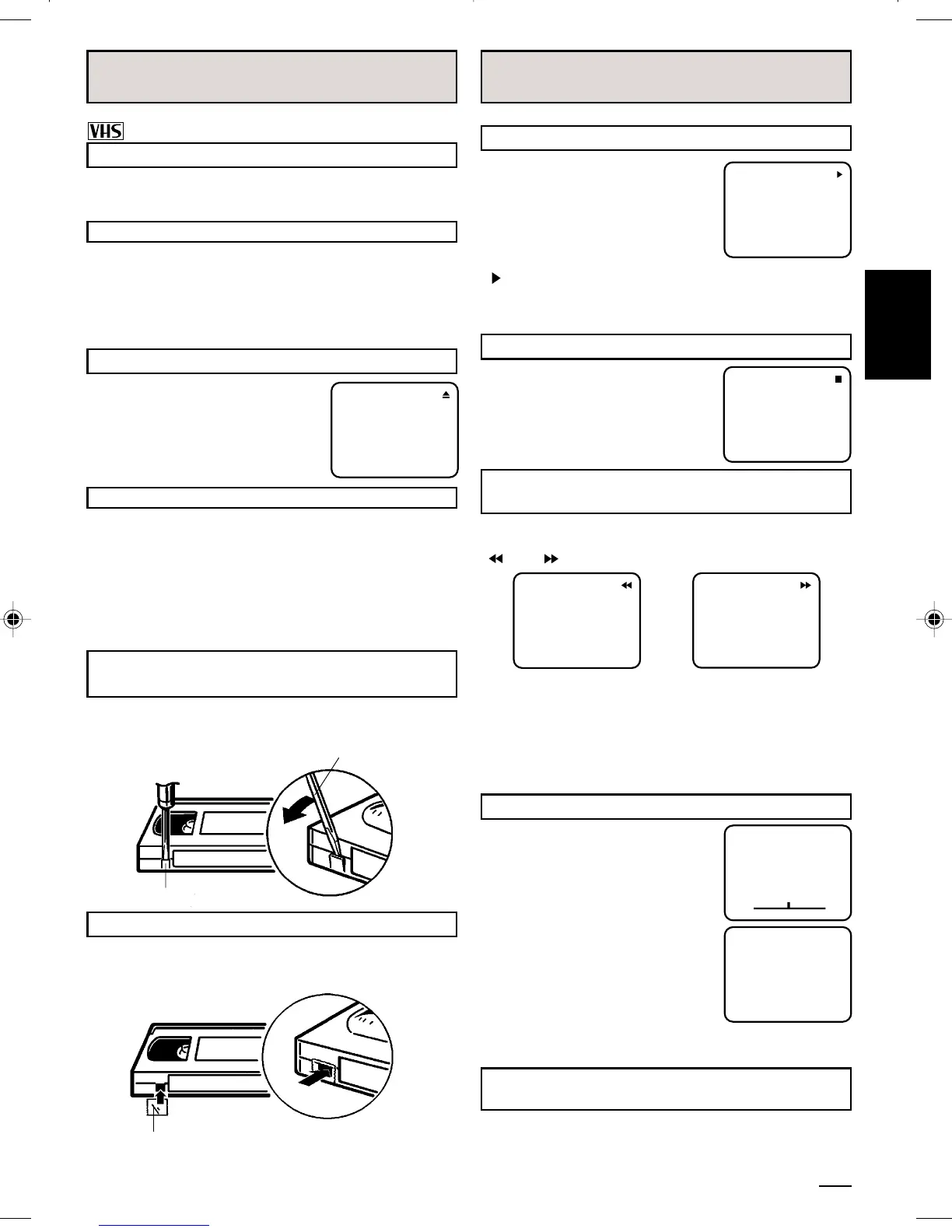 VHS