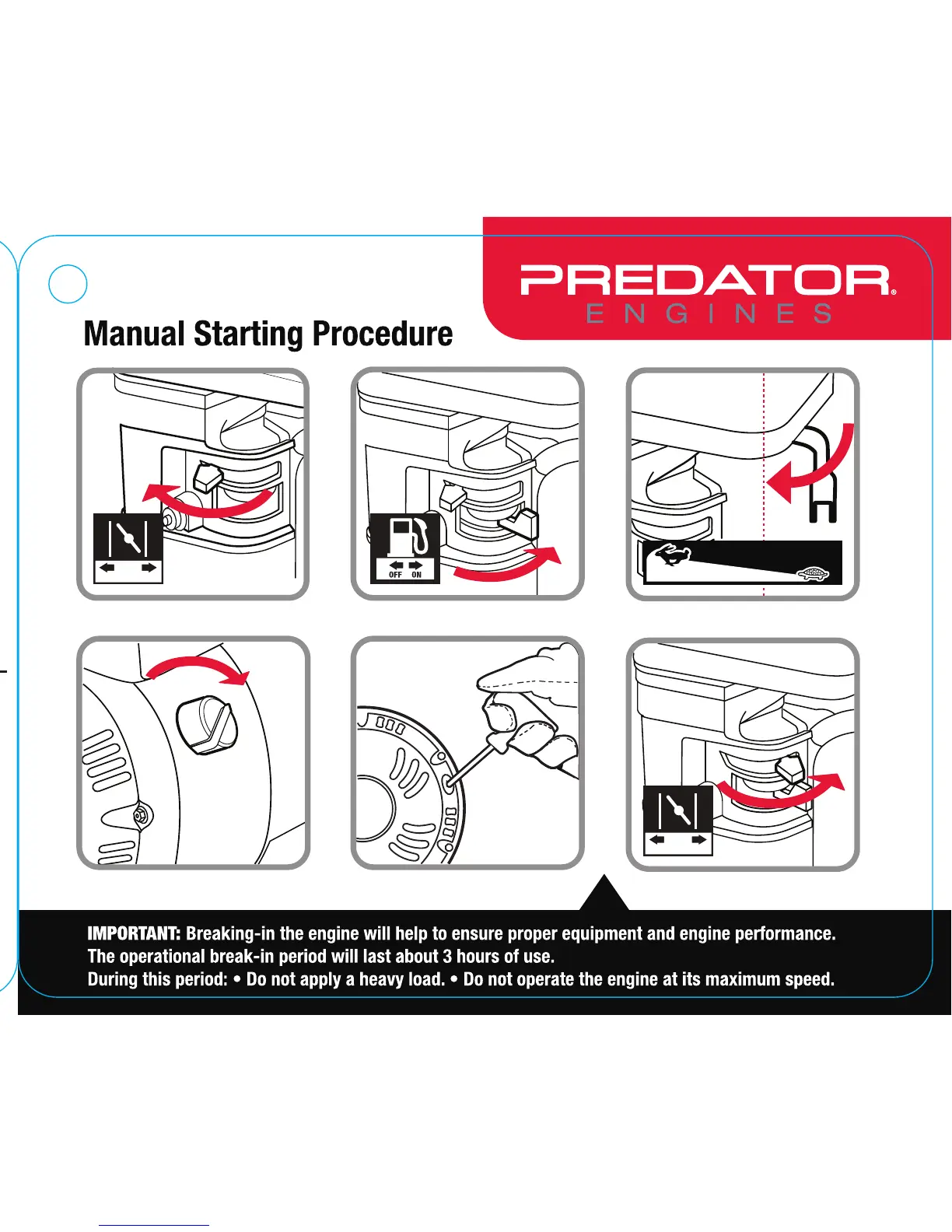 PREDATOR®
ENGINES

Manual Starting Procedure

OFF ON

IMPORTANT: Breaking-in the engine will help to ensure proper equipment and engine performance. The operational break-in period will last about 3 hours of use.
During this period: • Do not apply a heavy load. • Do not operate the engine at its maximum speed.