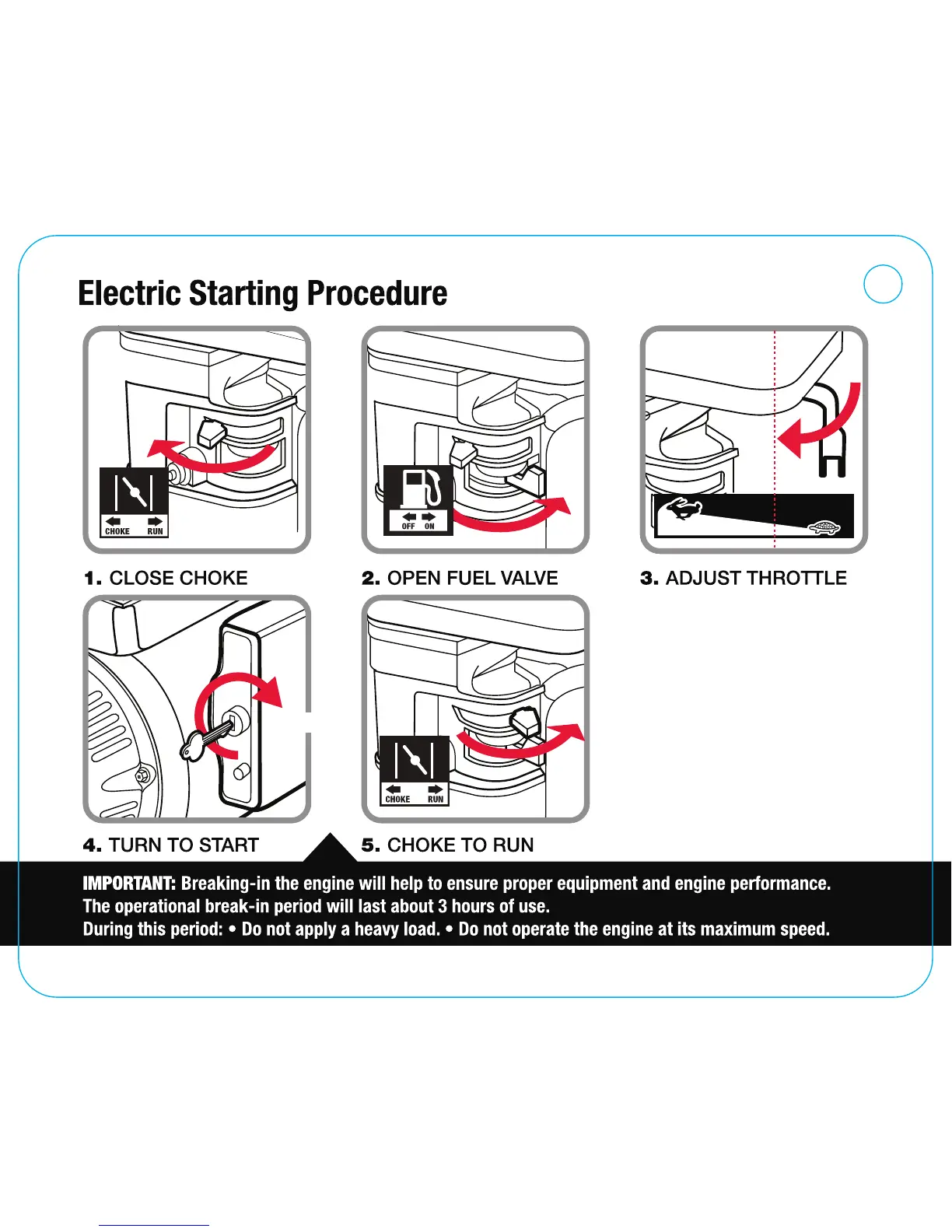 Electric Starting Procedure

CHOKE RUN

1. CLOSE CHOKE

OFF ON

2. OPEN FUEL VALVE

3. ADJUST THROTTLE

4. TURN TO START

CHOKE RUN

5. CHOKE TO RUN

IMPORTANT: Breaking-in the engine will help to ensure proper equipment and engine performance. The operational break-in period will last about 3 hours of use.
During this period: • Do not apply a heavy load. • Do not operate the engine at its maximum speed.