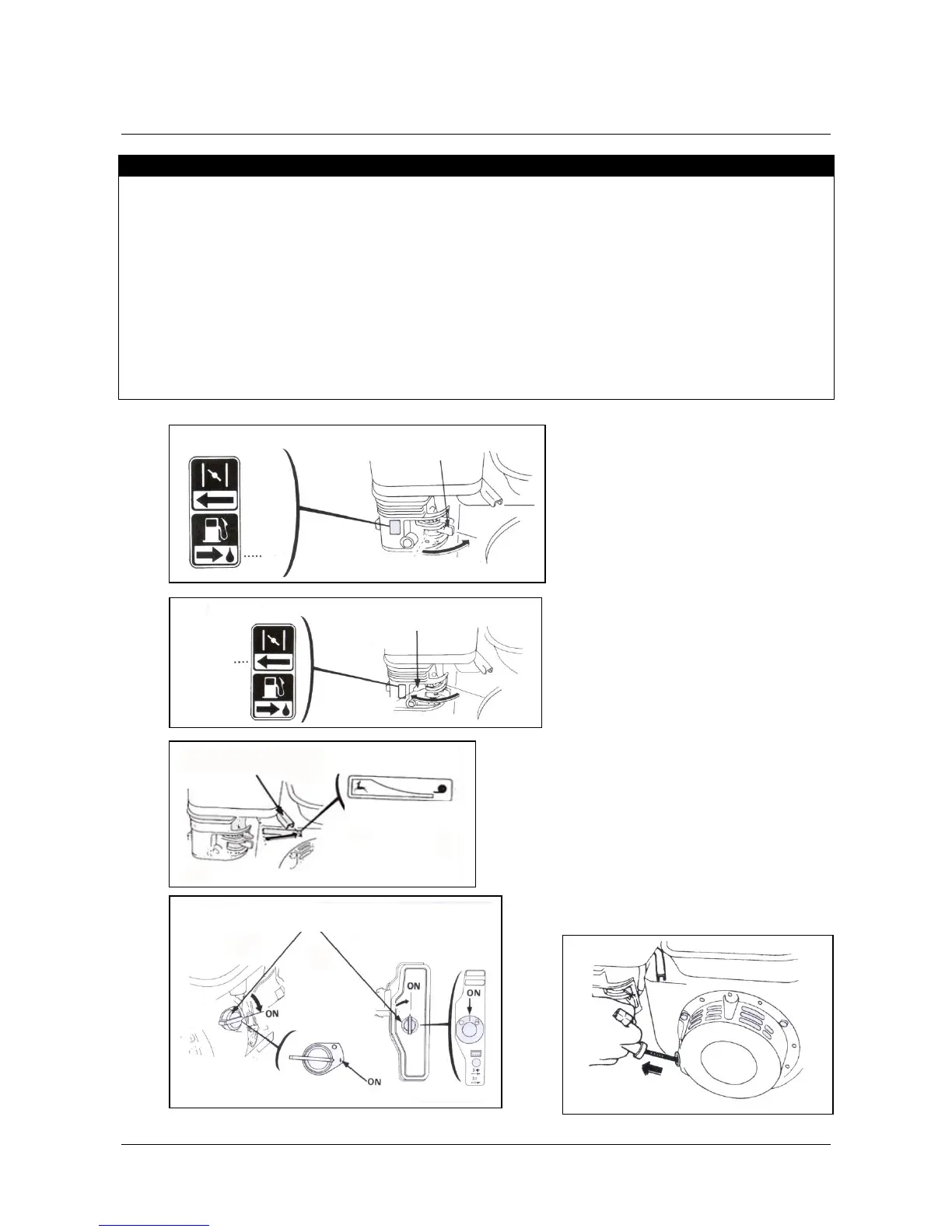 ON
ON
ON
ON