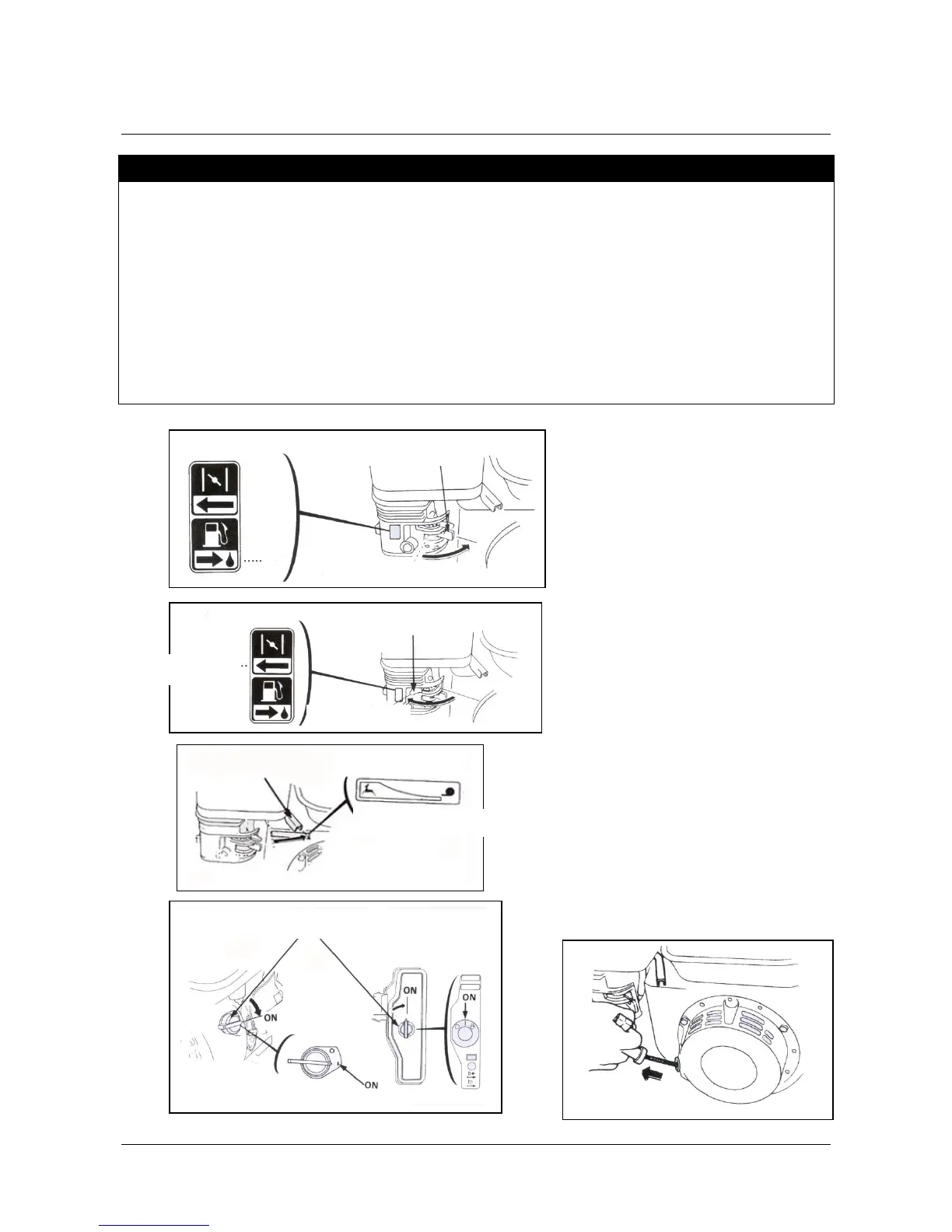 ON

ON

ON

ON