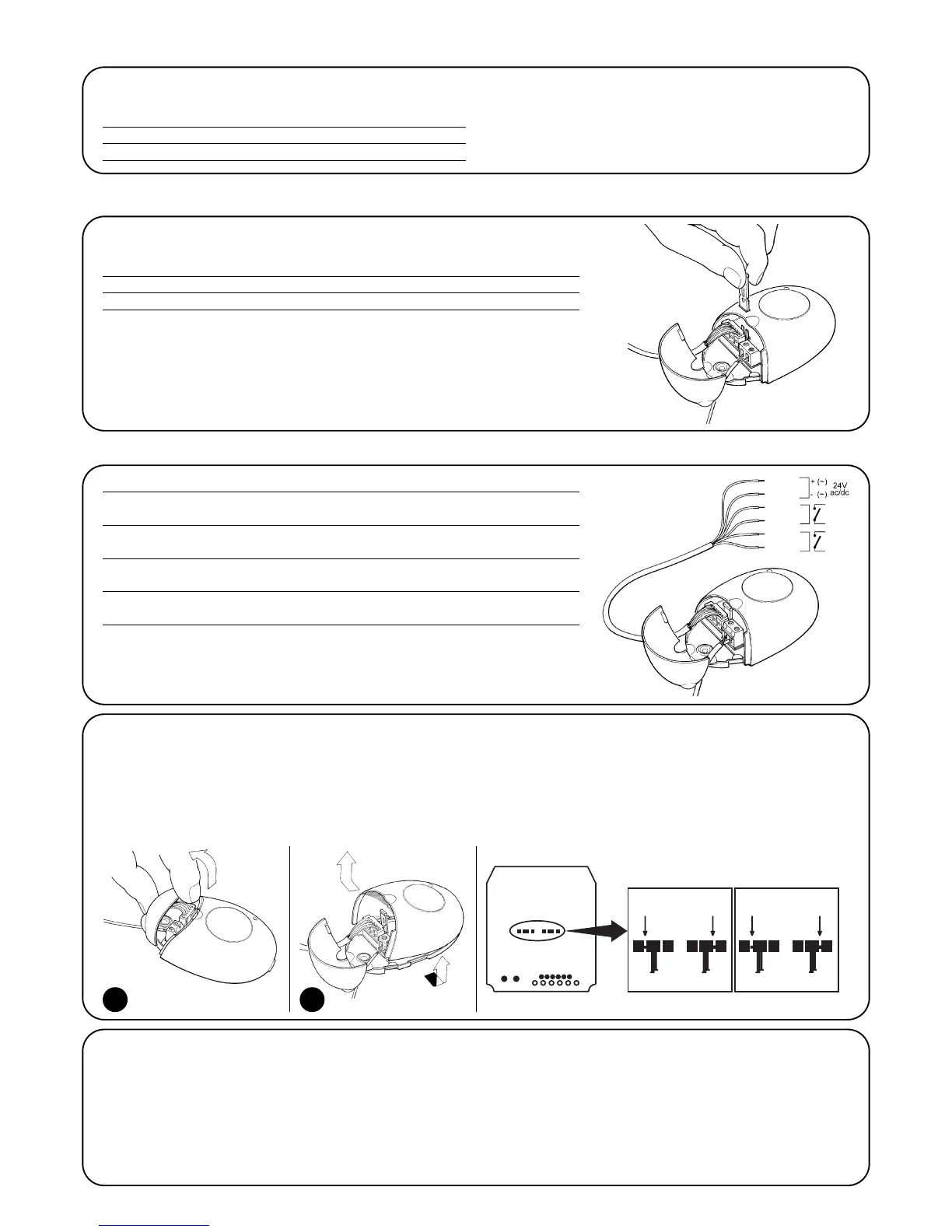 + (~)
- (~)
24V
ac/dc