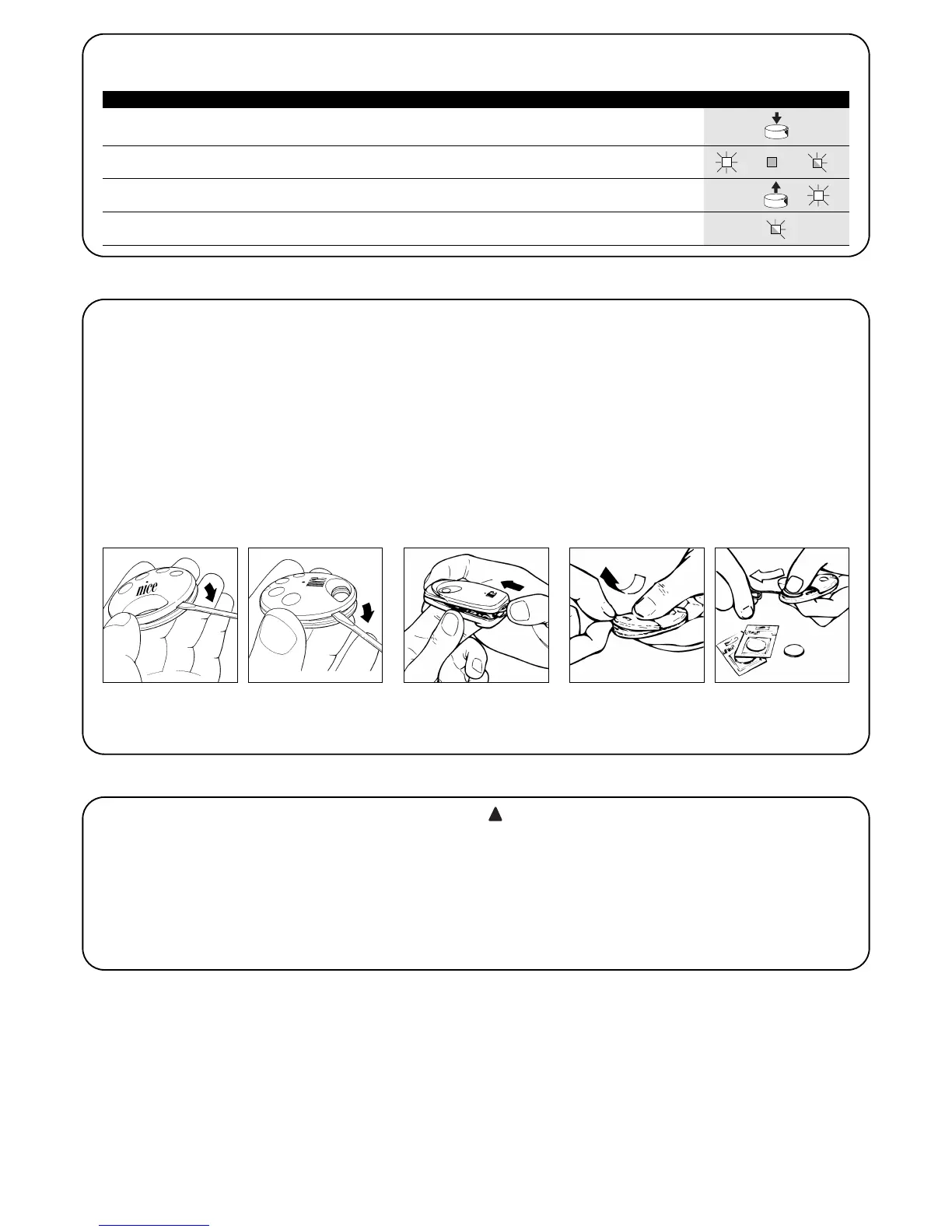 nice