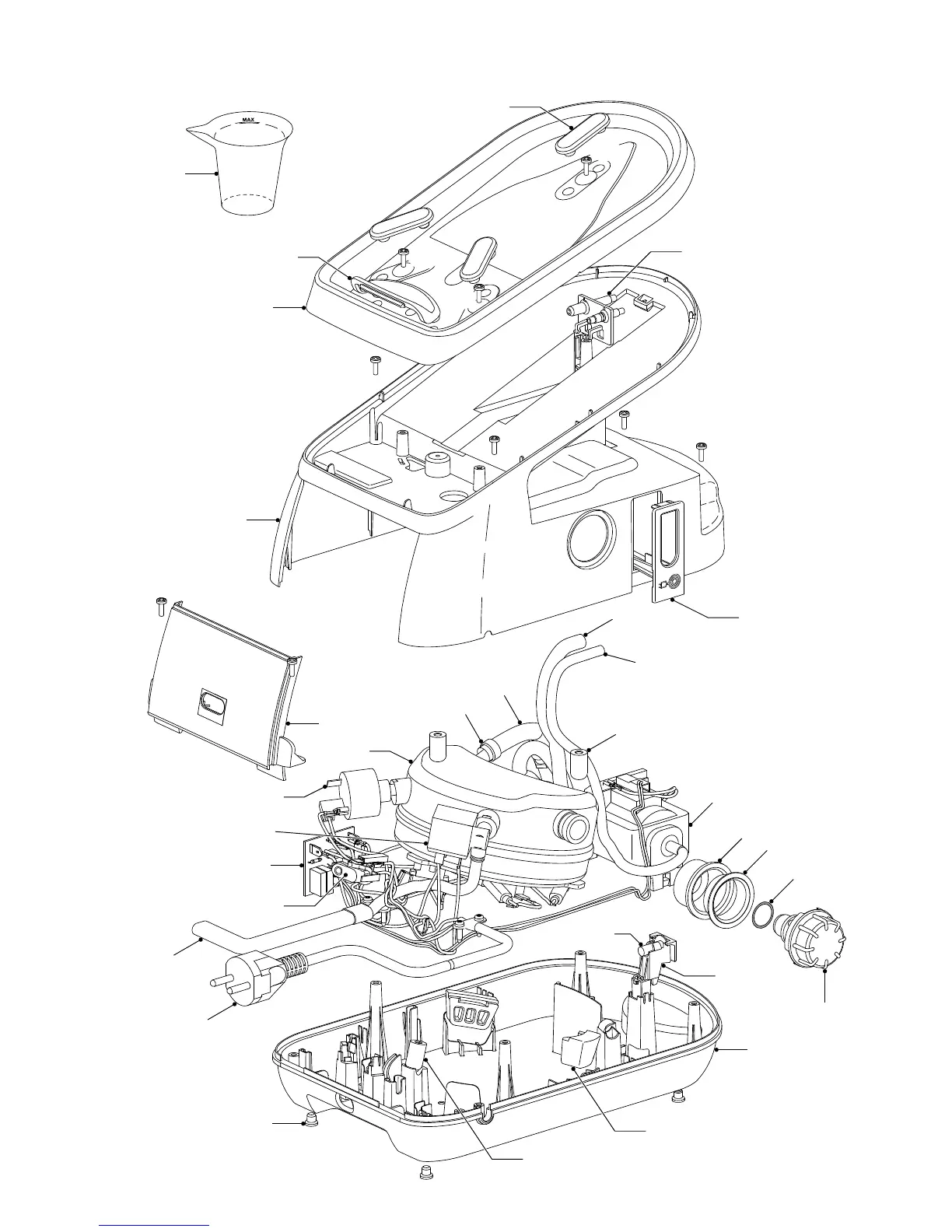 MAX