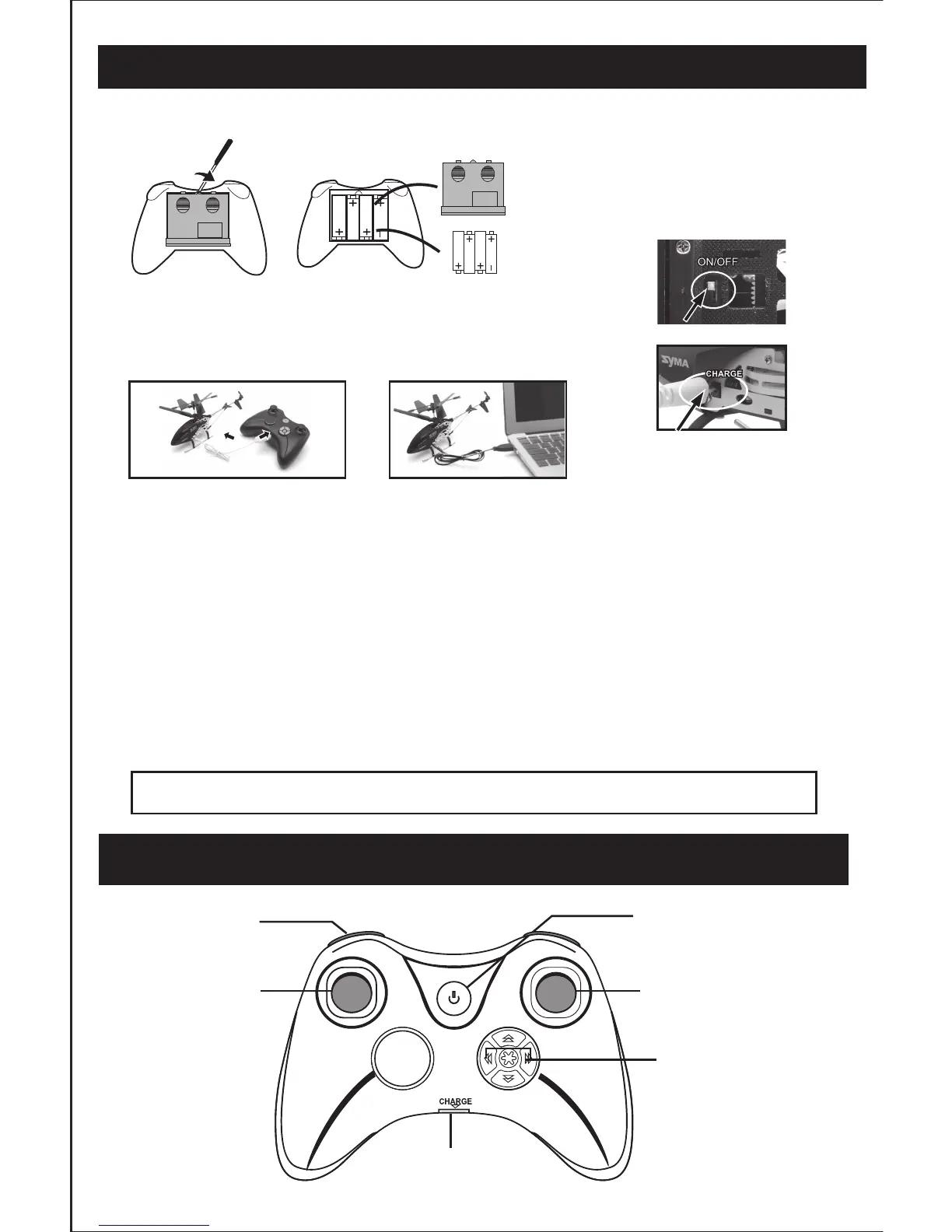 ON/OFF

SYMA
CHARGE

CHARGE