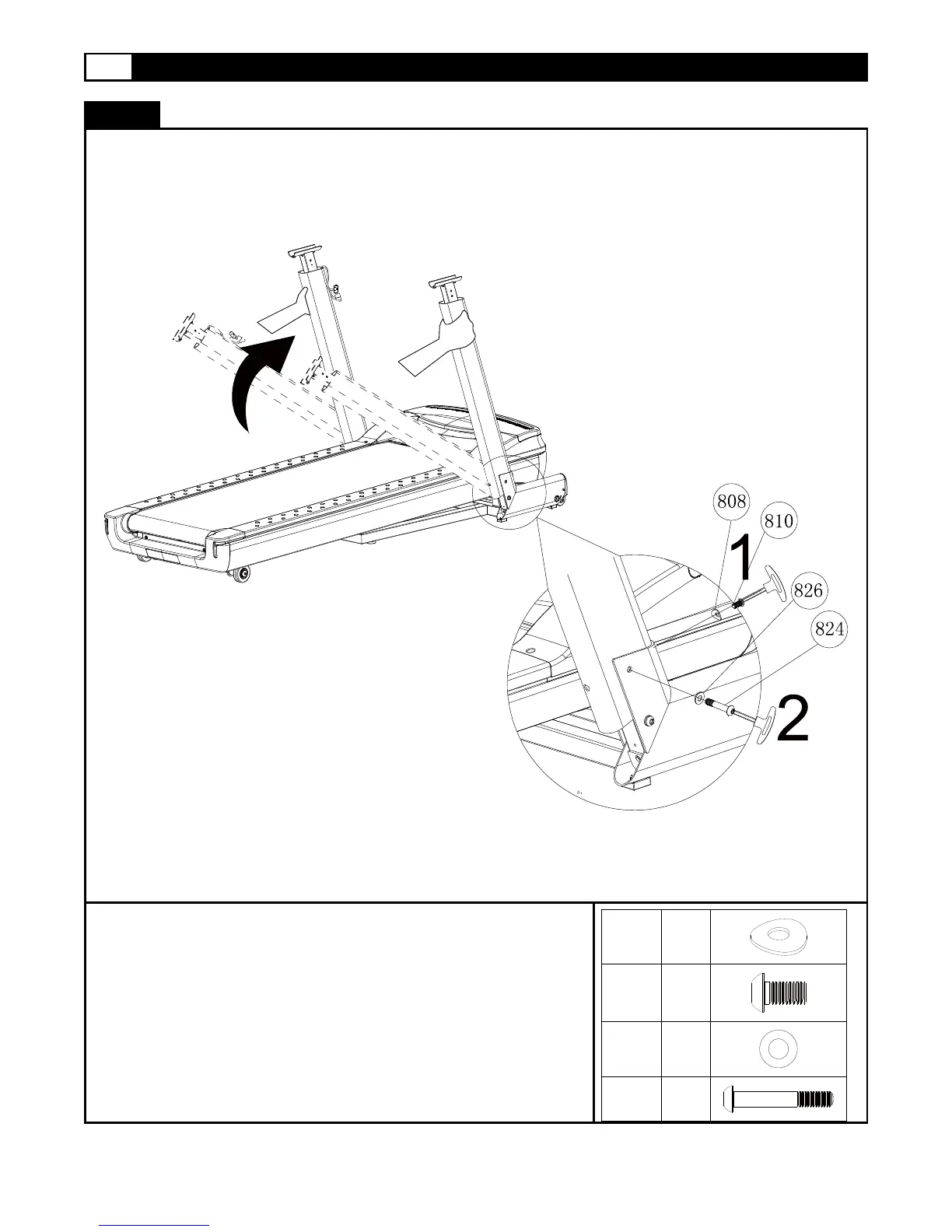 808

810

1

826

824

2