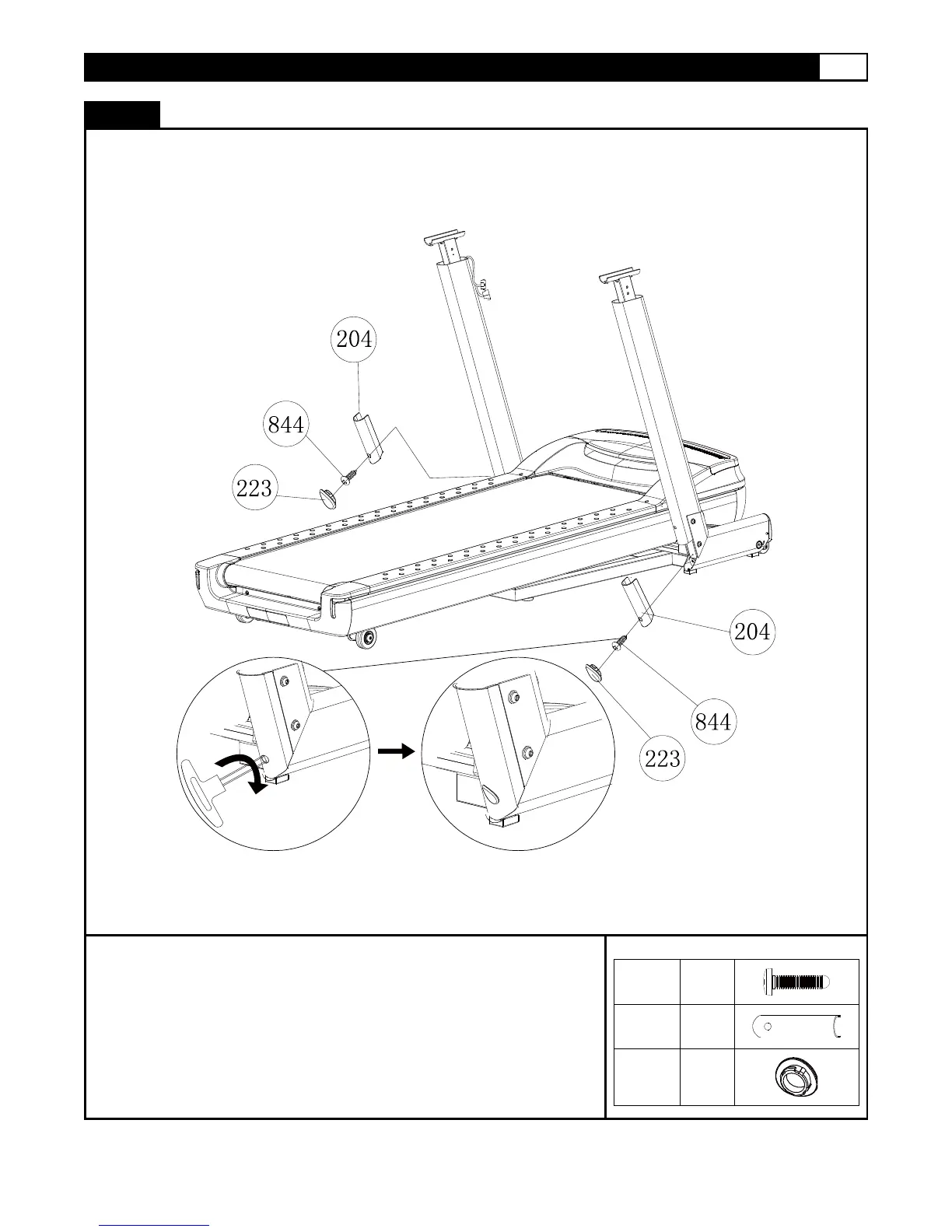 204

844

223

204

844

223