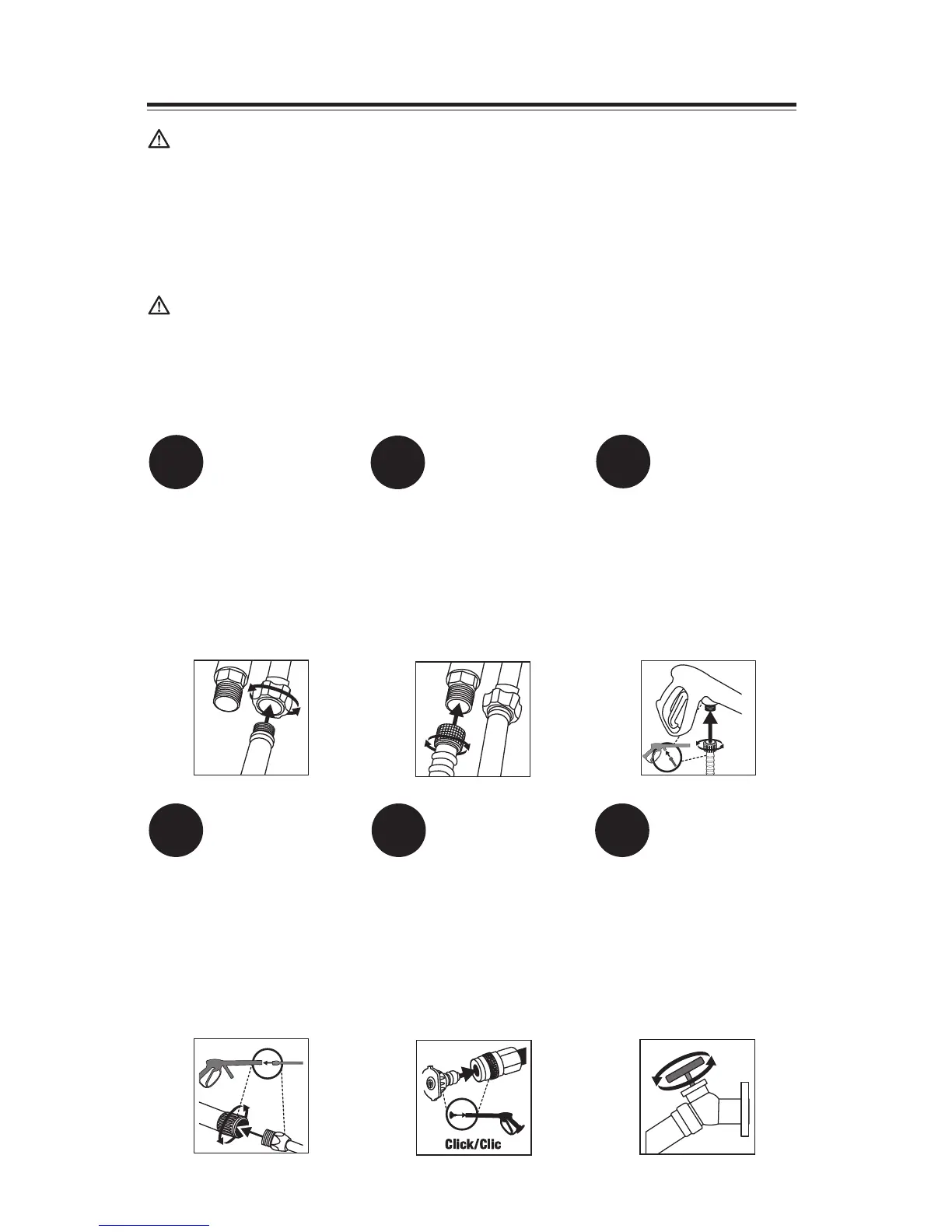 Click/Clic