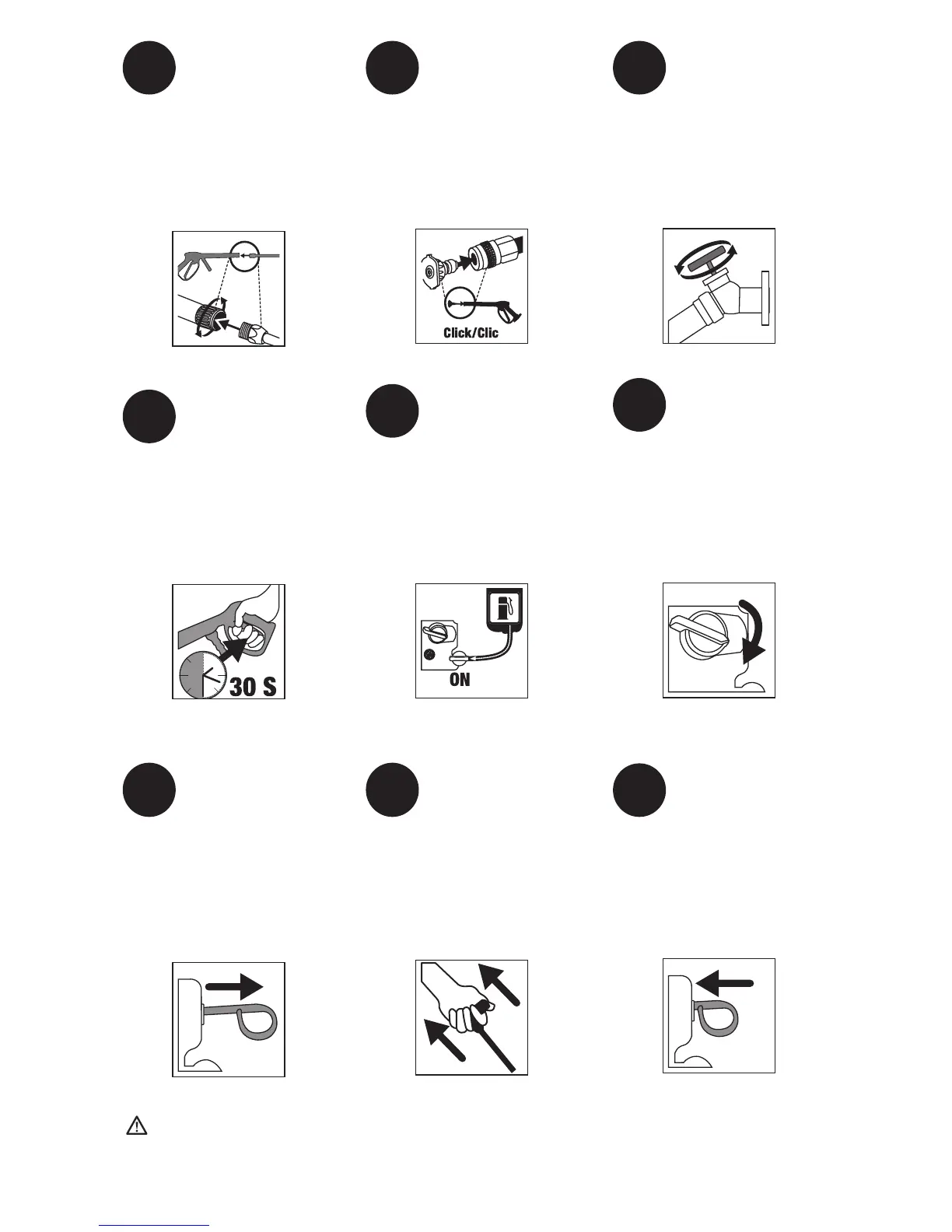 Click/Clic

30 S

ON