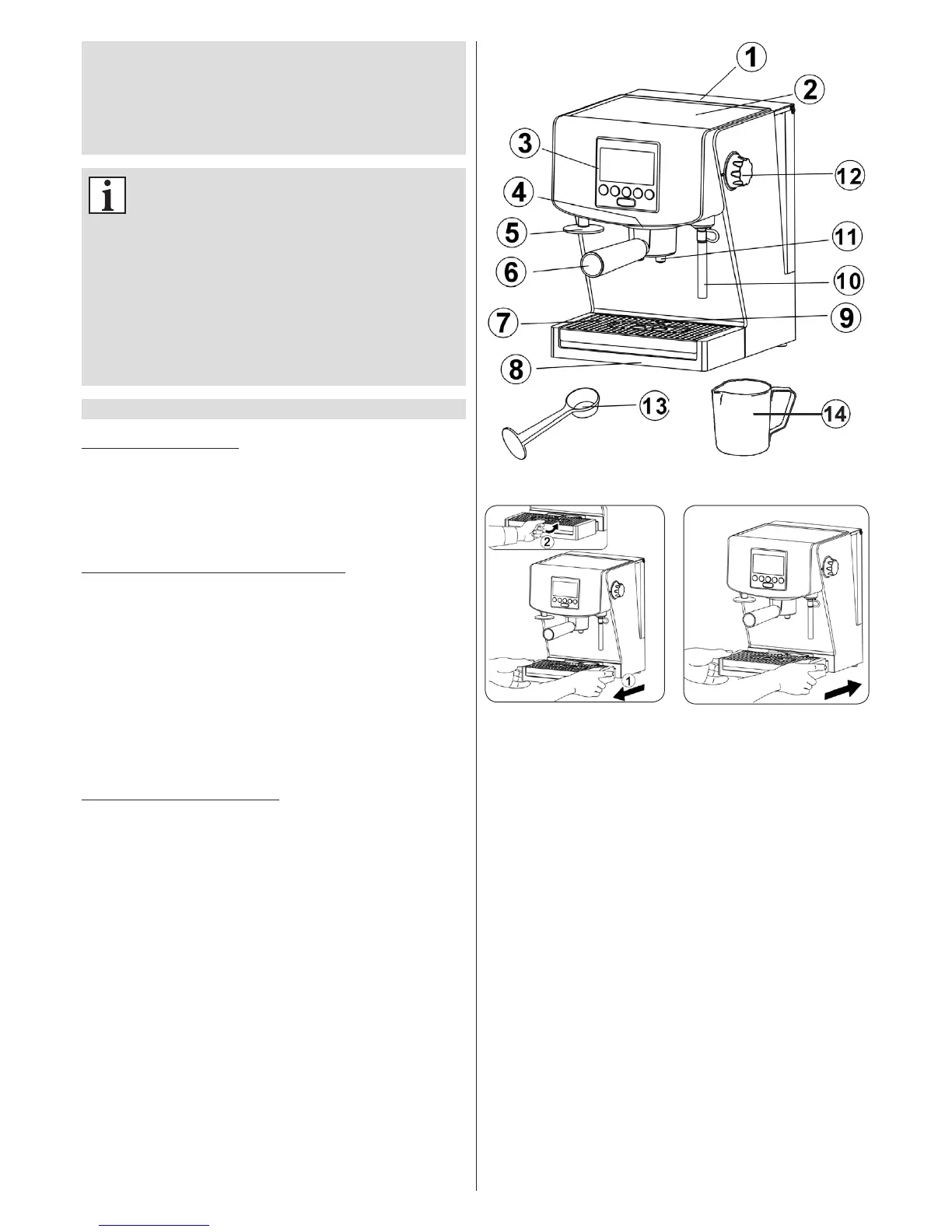 1
2
3
4
5
6
7
8
9
10
11
12
13
14
2
1