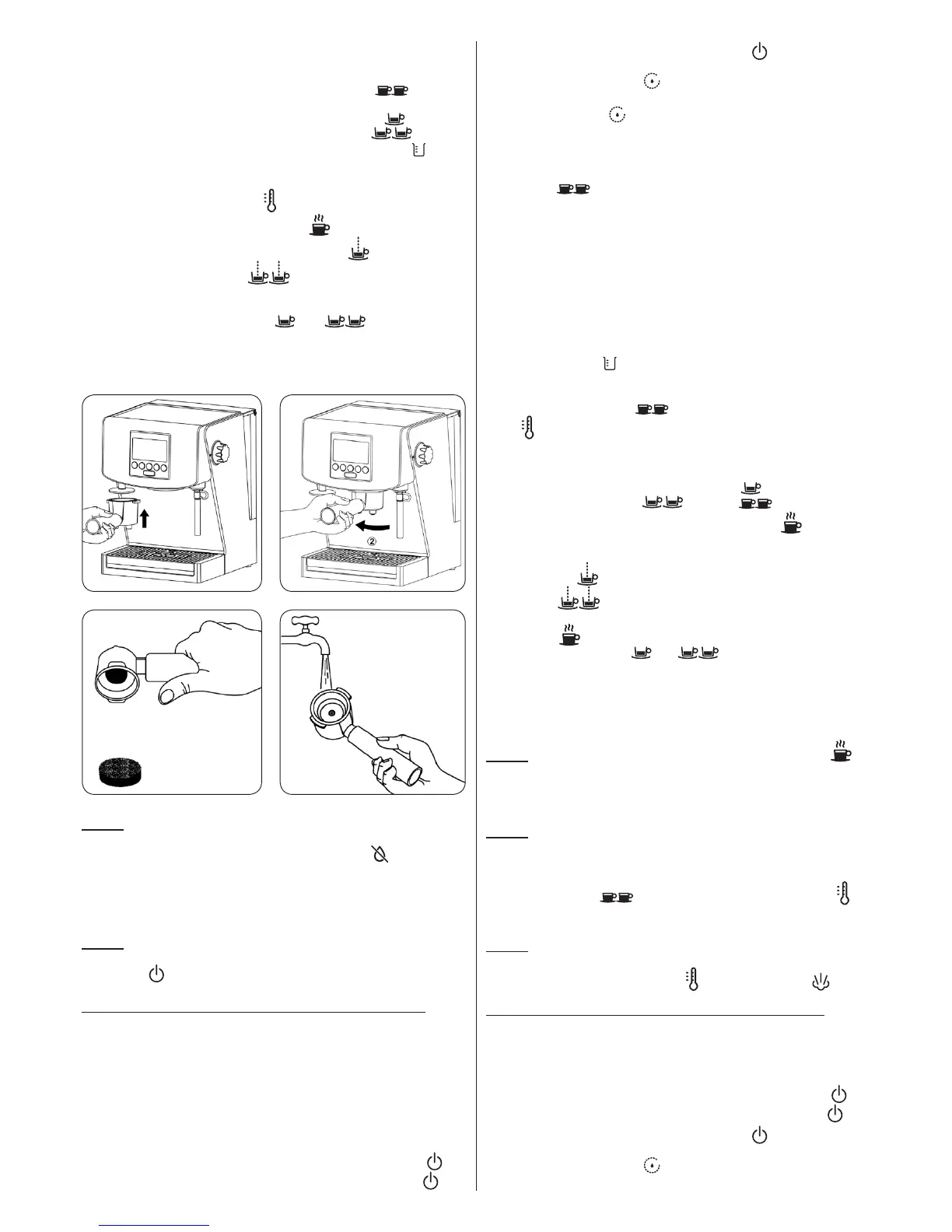 ②