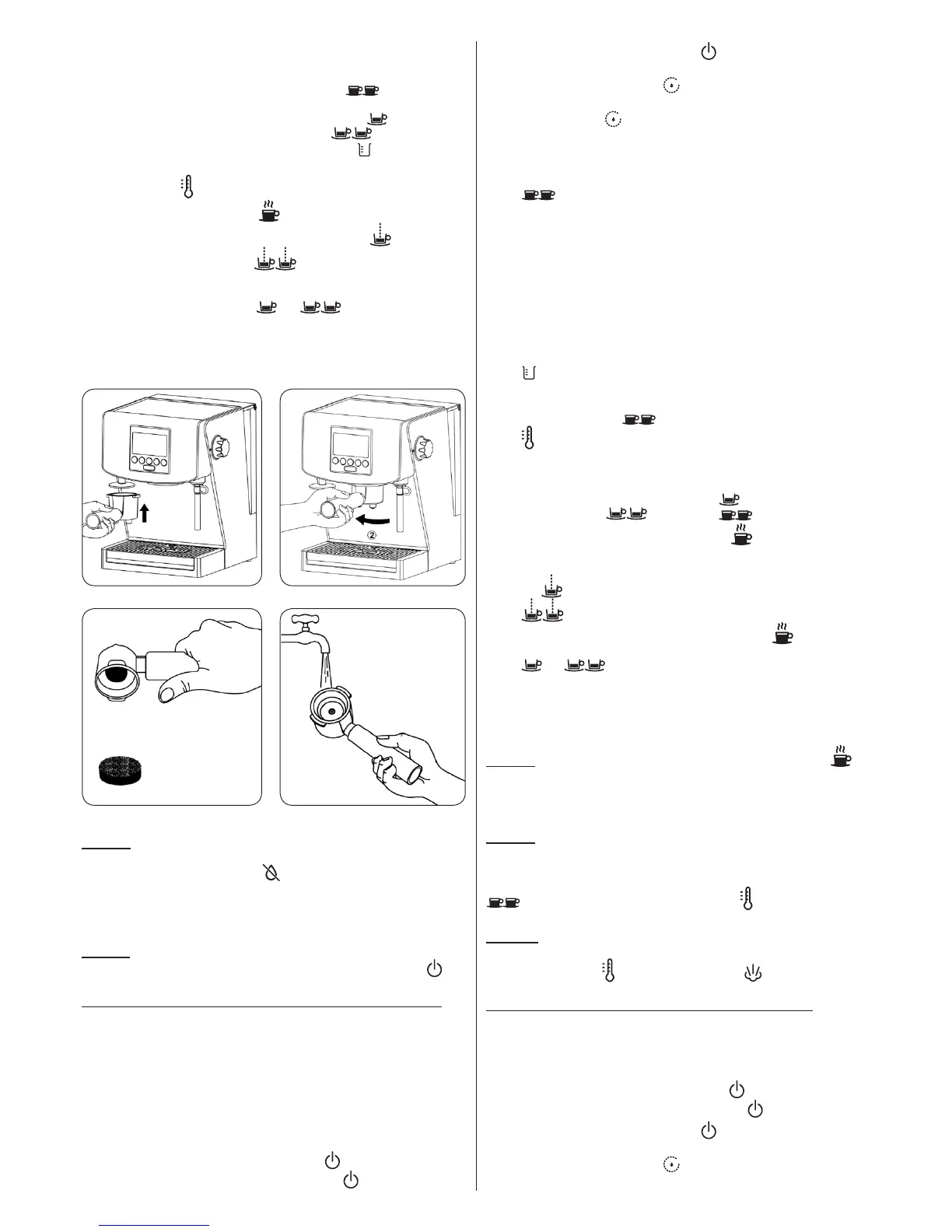 ②