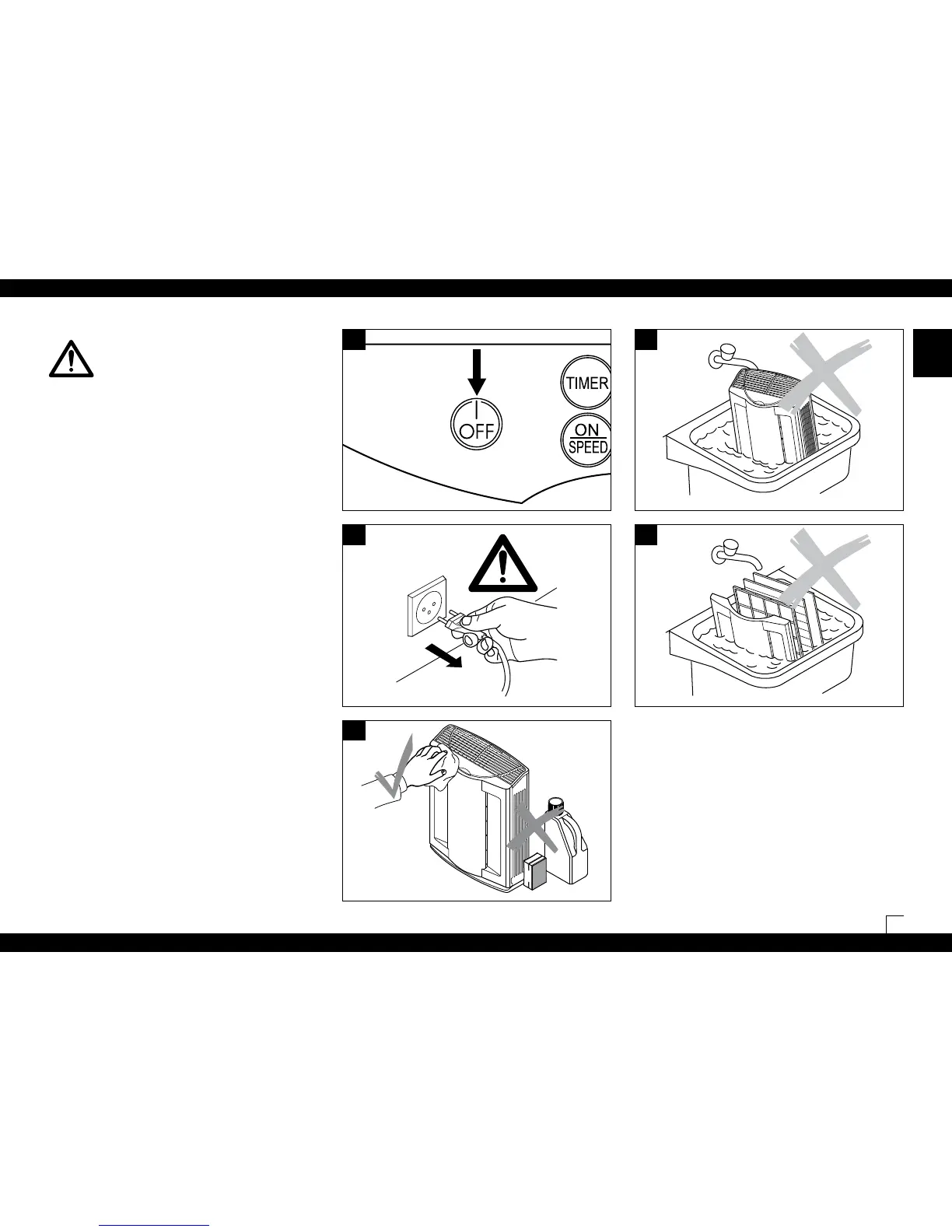 OFF

TIMER

ON
SPEED