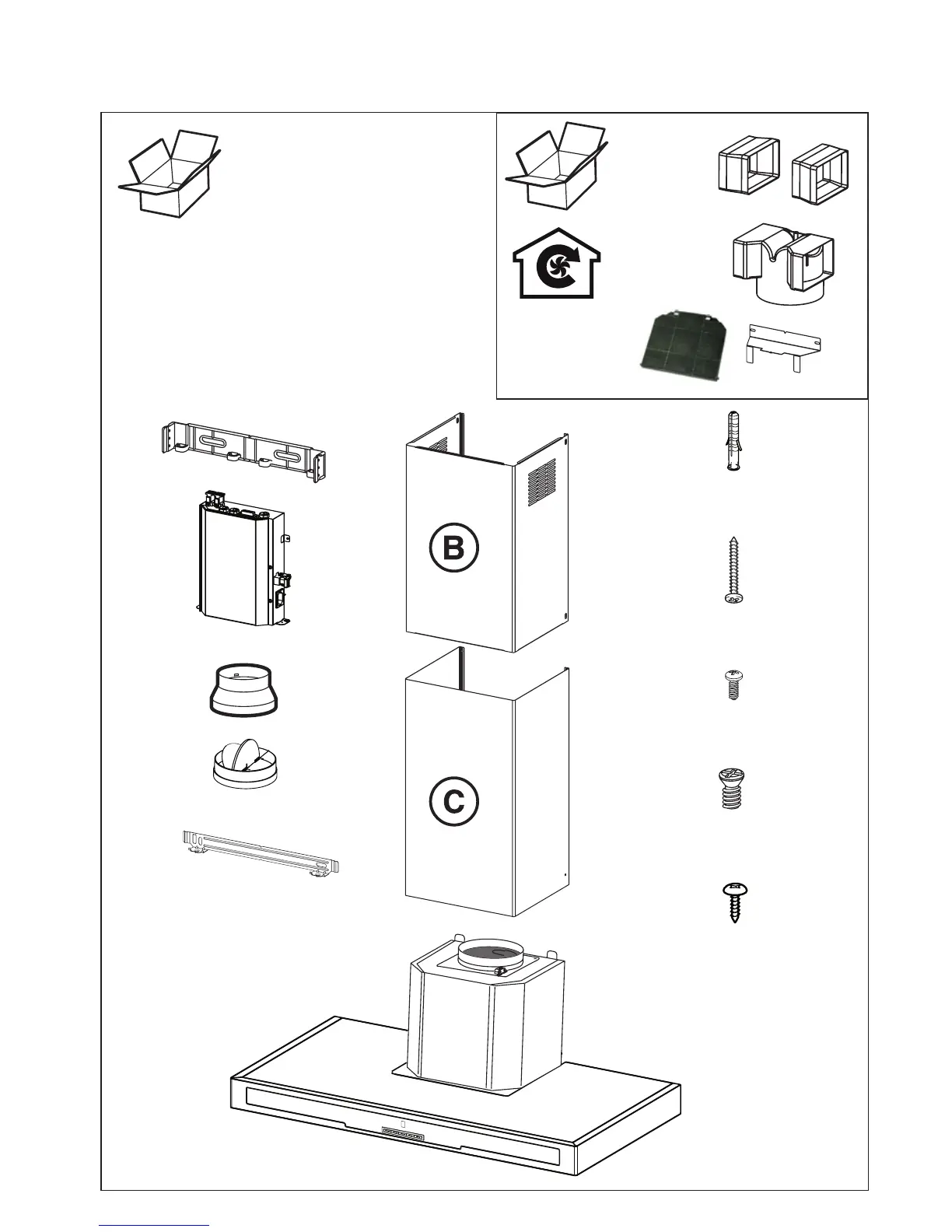 B

C