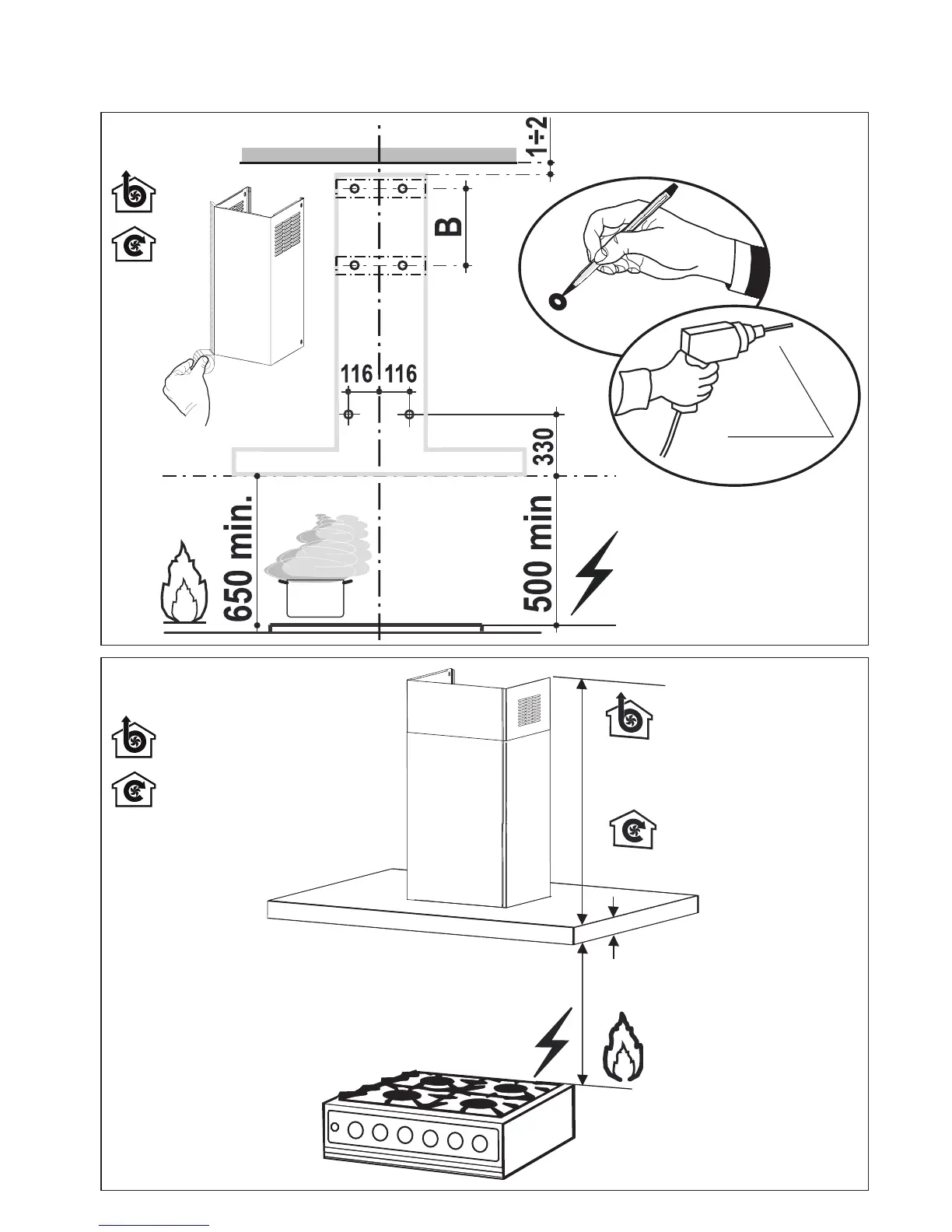 1÷2

B

116 116

330

650 min.

500 min