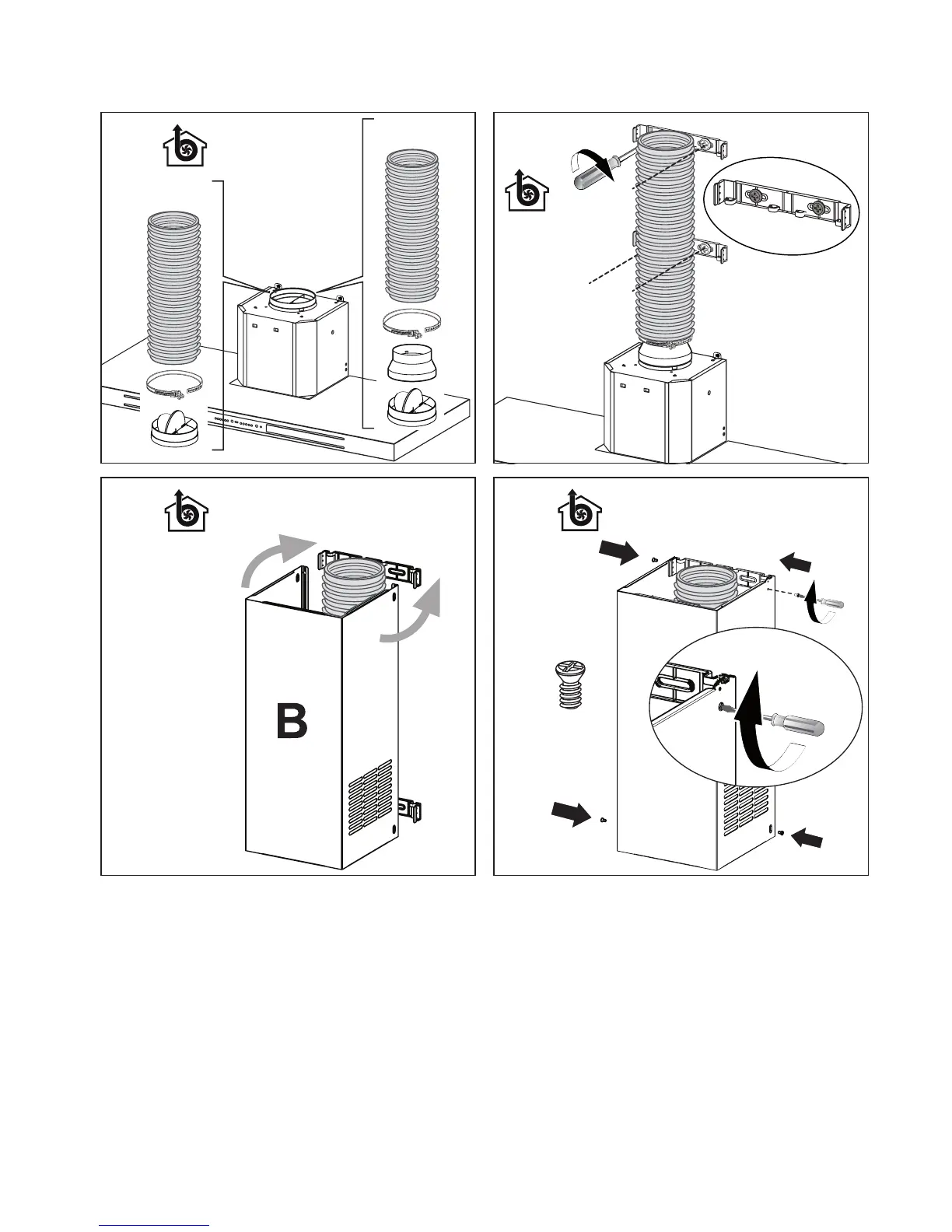 B