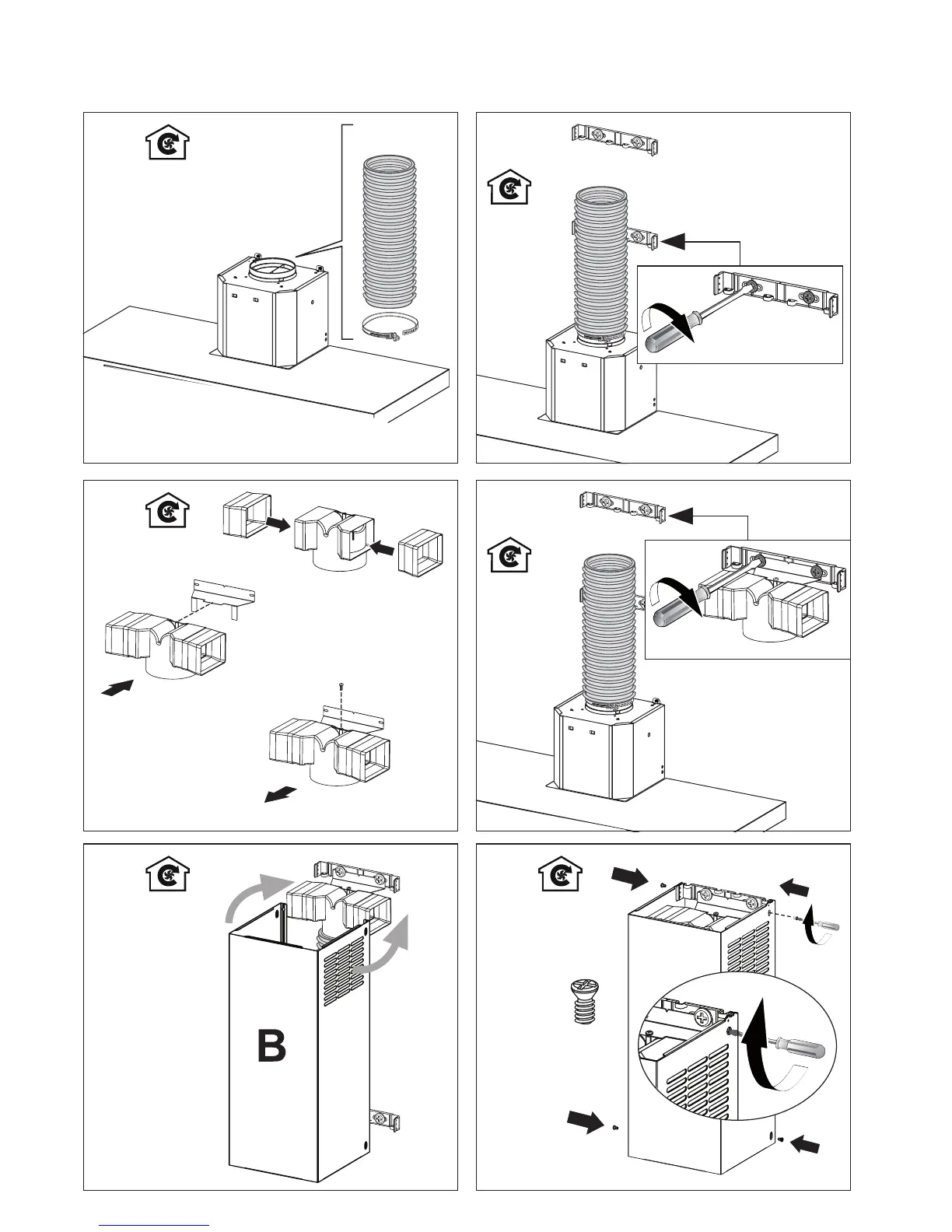 B