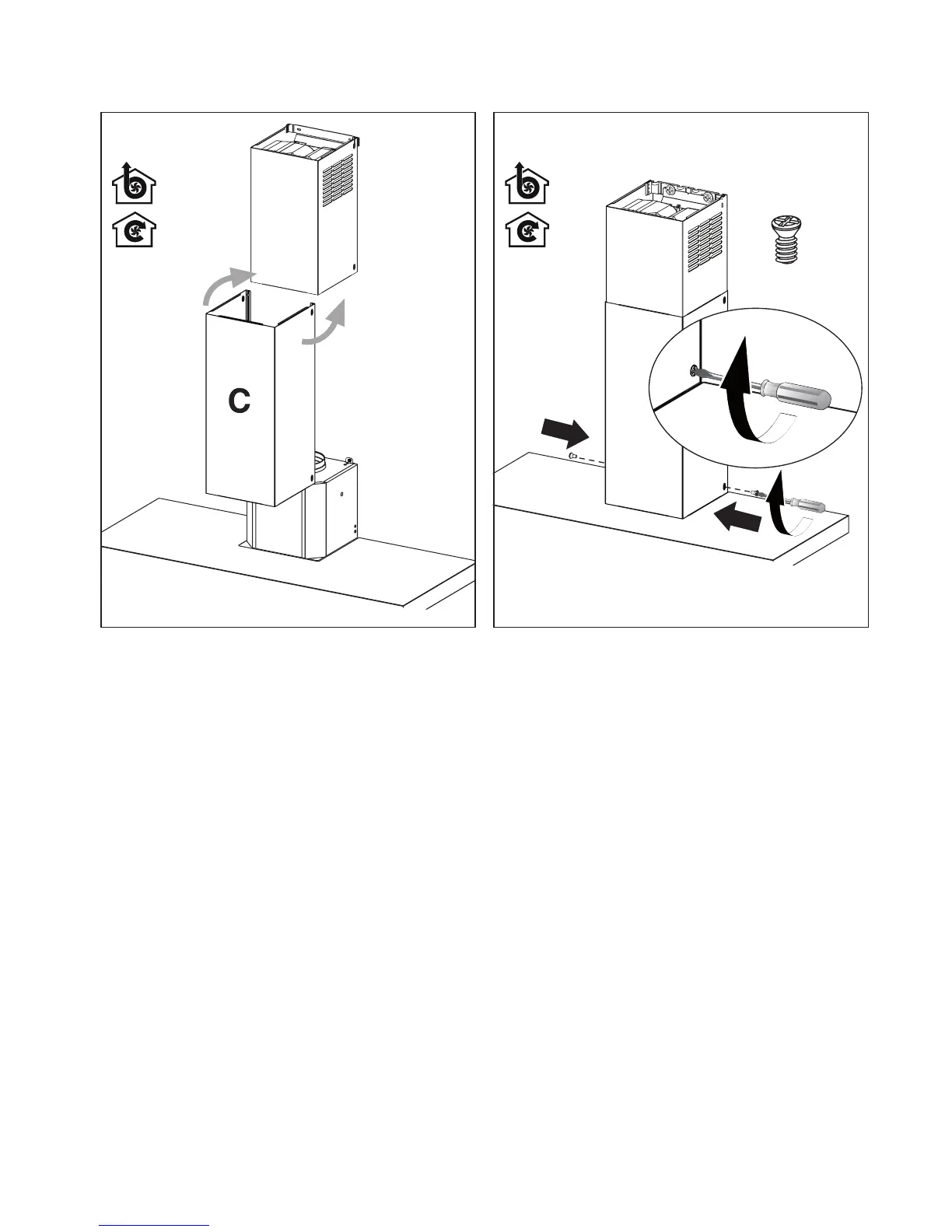 C